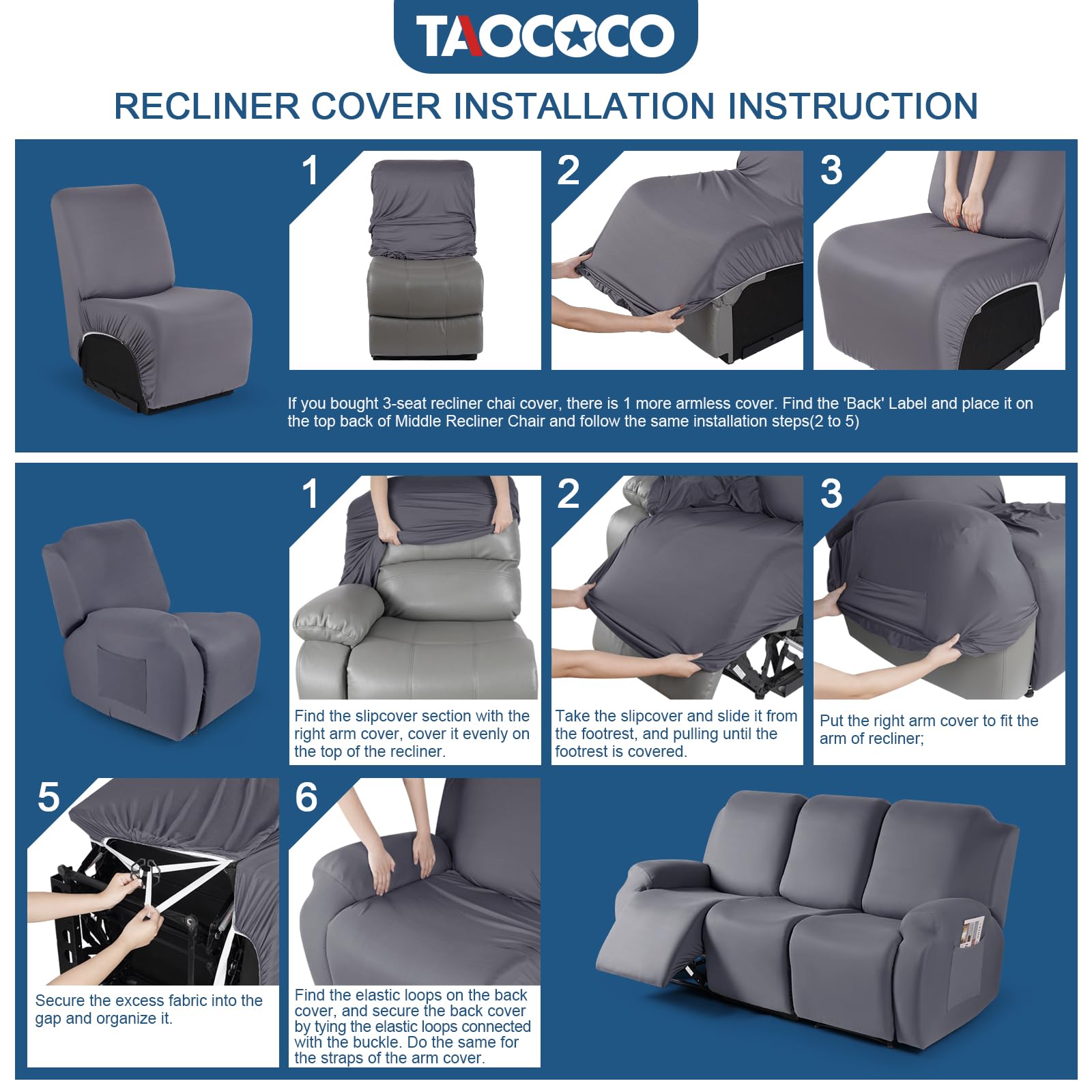 TAOCOCO

RECLINER COVER INSTALLATION INSTRUCTION

1

2

3

If you bought 3-seat recliner chai cover, there is 1 more armless cover. Find the 'Back' Label and place it on the top back of Middle Recliner Chair and follow the same installation steps(2 to 5)

1

Find the slipcover section with the right arm cover, cover it evenly on the top of the recliner.

2

Take the slipcover and slide it from the footrest, and pulling until the footrest is covered.

3

Put the right arm cover to fit the arm of recliner;

5

Secure the excess fabric into the gap and organize it.

6

Find the elastic loops on the back cover, and secure the back cover by tying the elastic loops connected with the buckle. Do the same for the straps of the arm cover.