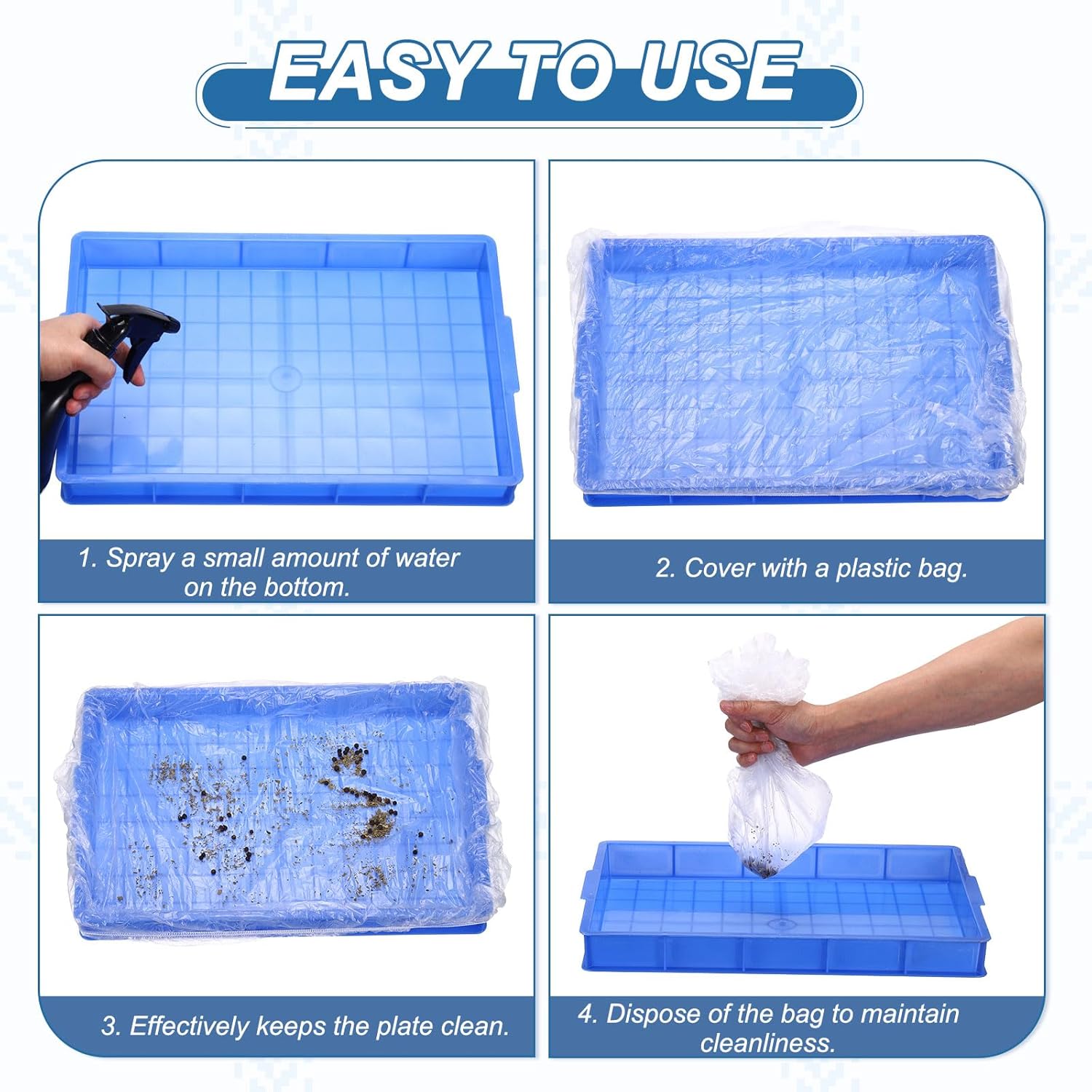 EASY TO USE

1. Spray a small amount of water on the bottom.

2. Cover with a plastic bag.

3. Effectively keeps the plate clean.

4. Dispose of the bag to maintain cleanliness.