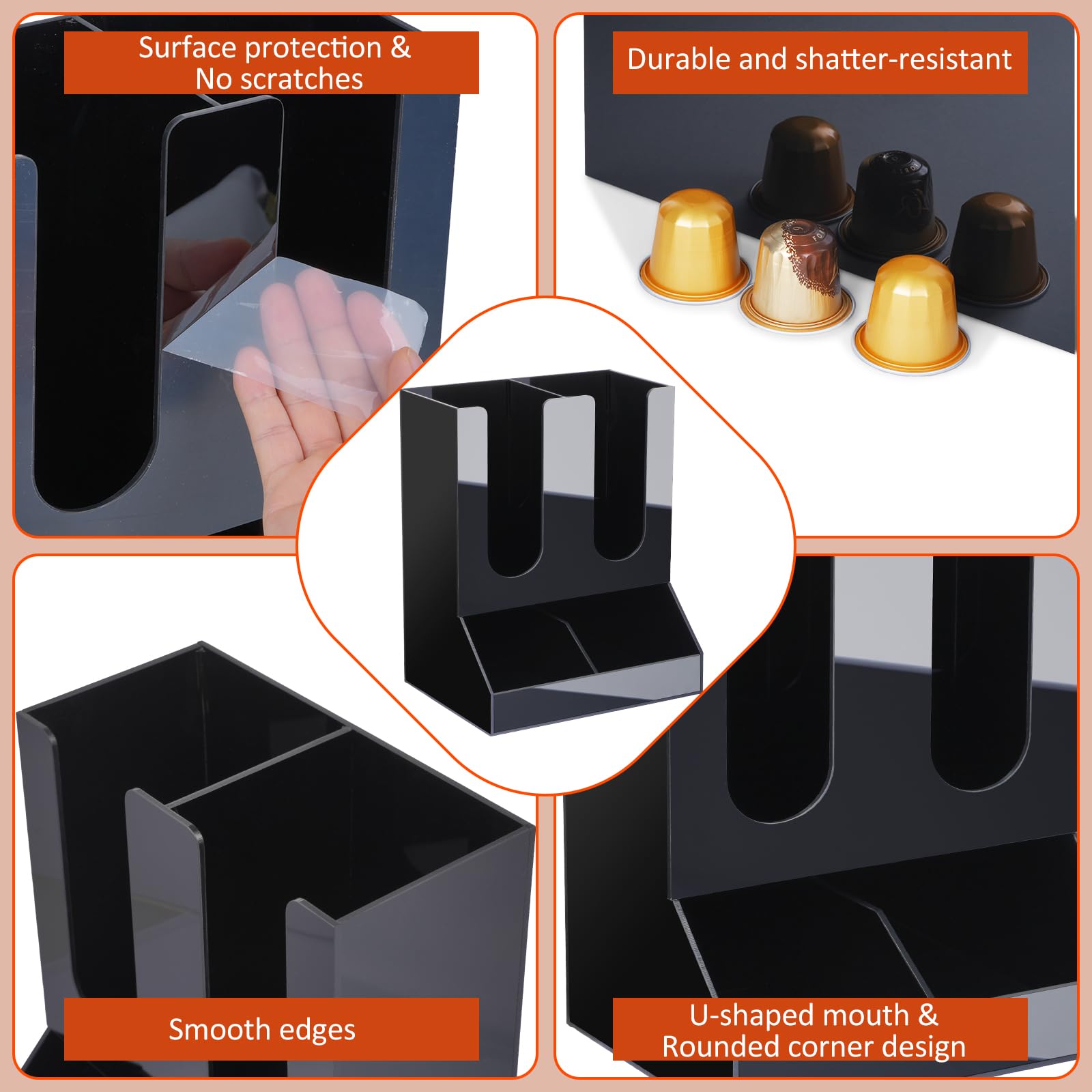 Surface protection & No scratches

Durable and shatter-resistant

Smooth edges

U-shaped mouth & Rounded corner design