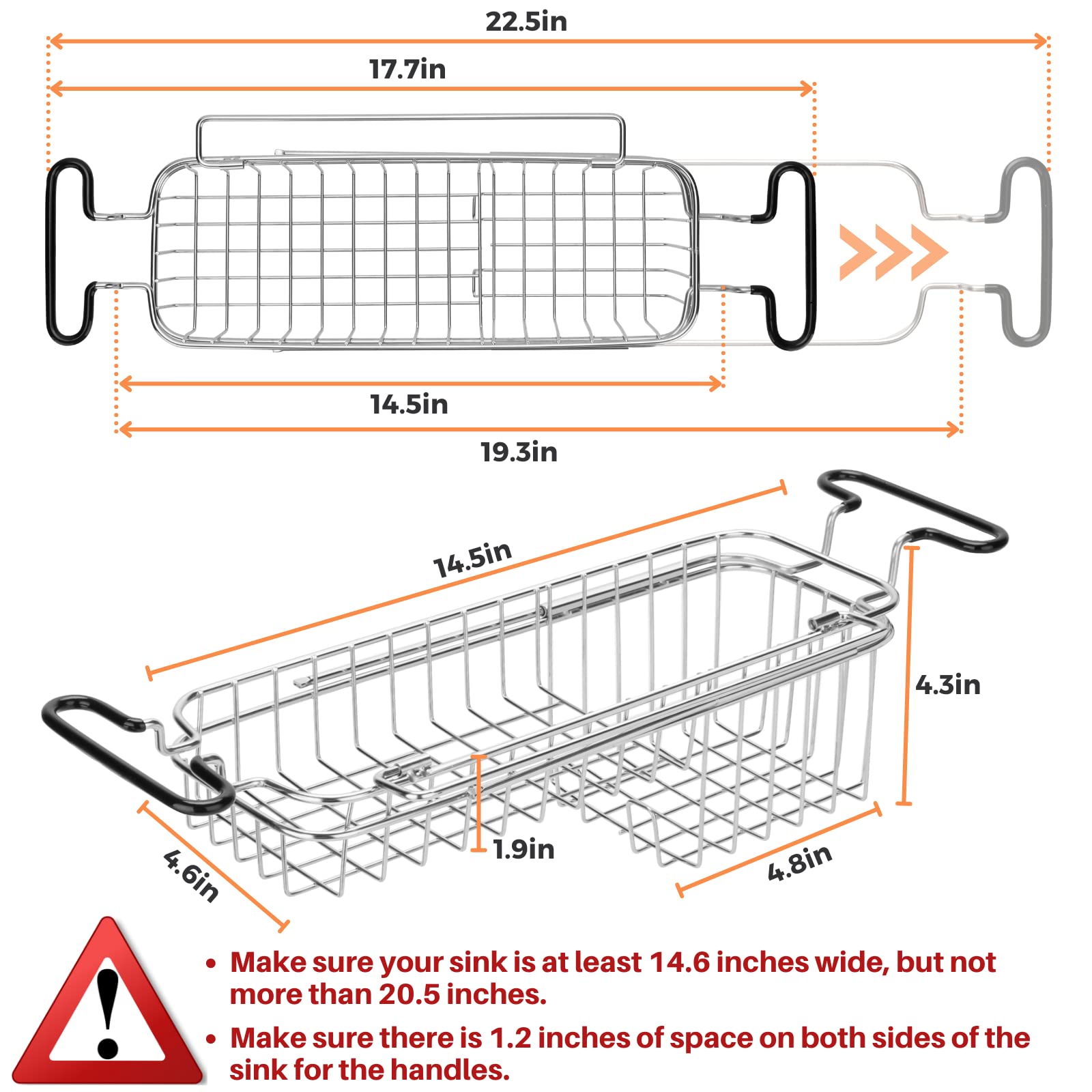 22.5in

17.7in

14.5in

19.3in

14.5in

4.3in

1.9in

4.6in

4.8in

!

• Make sure your sink is at least 14.6 inches wide, but not more than 20.5 inches.

• Make sure there is 1.2 inches of space on both sides of the sink for the handles.