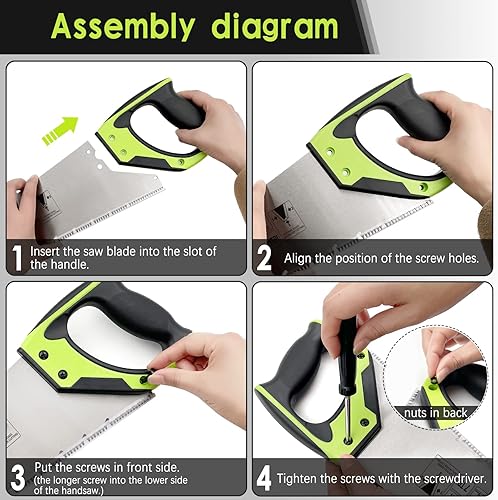 Assembly diagram

1 Insert the saw blade into the slot of the handle.

2 Align the position of the screw holes.

3 Put the screws in front side.
(the longer screw into the lower side of the handsaw.)

nuts in back

4 Tighten the screws with the screwdriver.