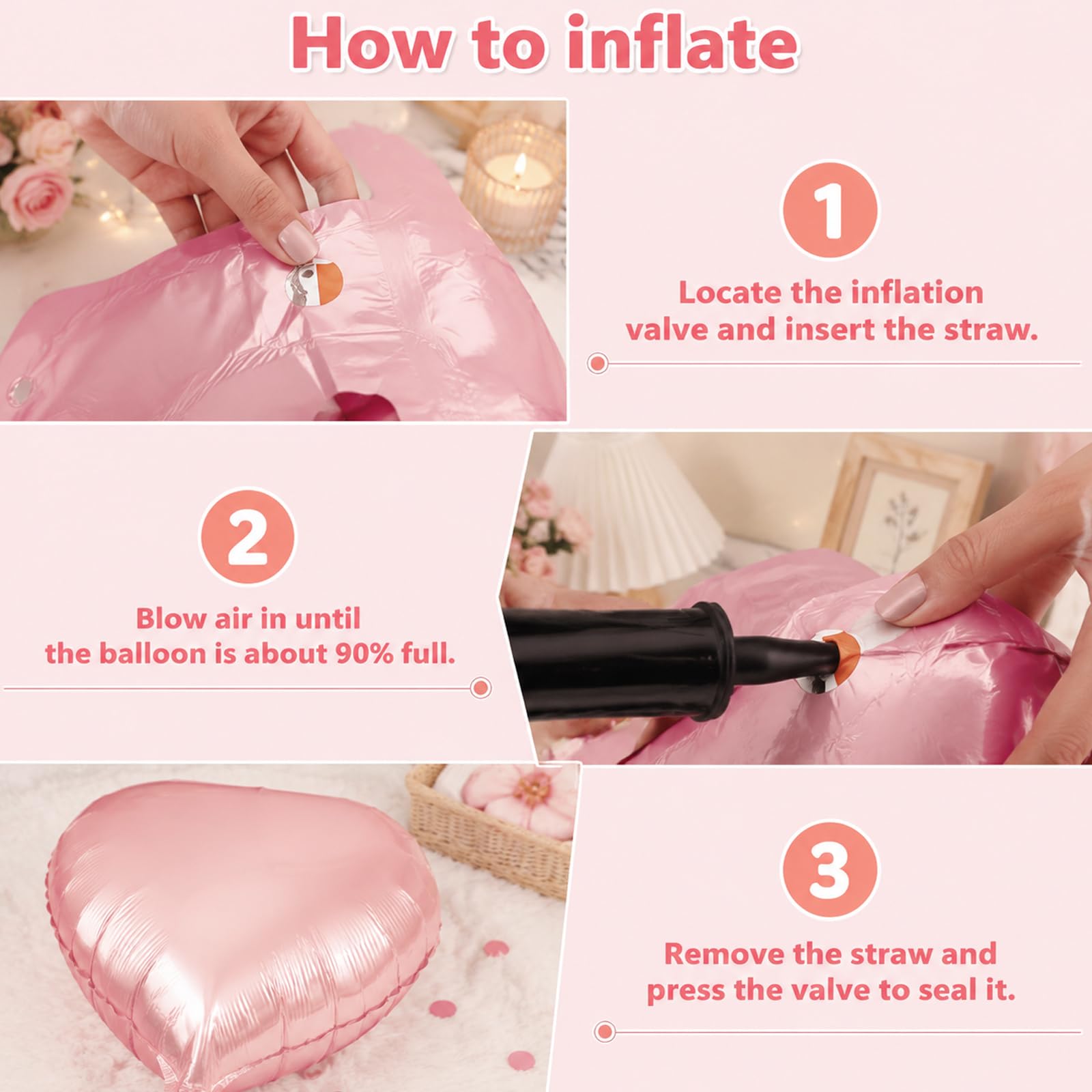 How to inflate

1

Locate the inflation valve and insert the straw.

2

Blow air in until the balloon is about 90% full.

3

Remove the straw and press the valve to seal it.