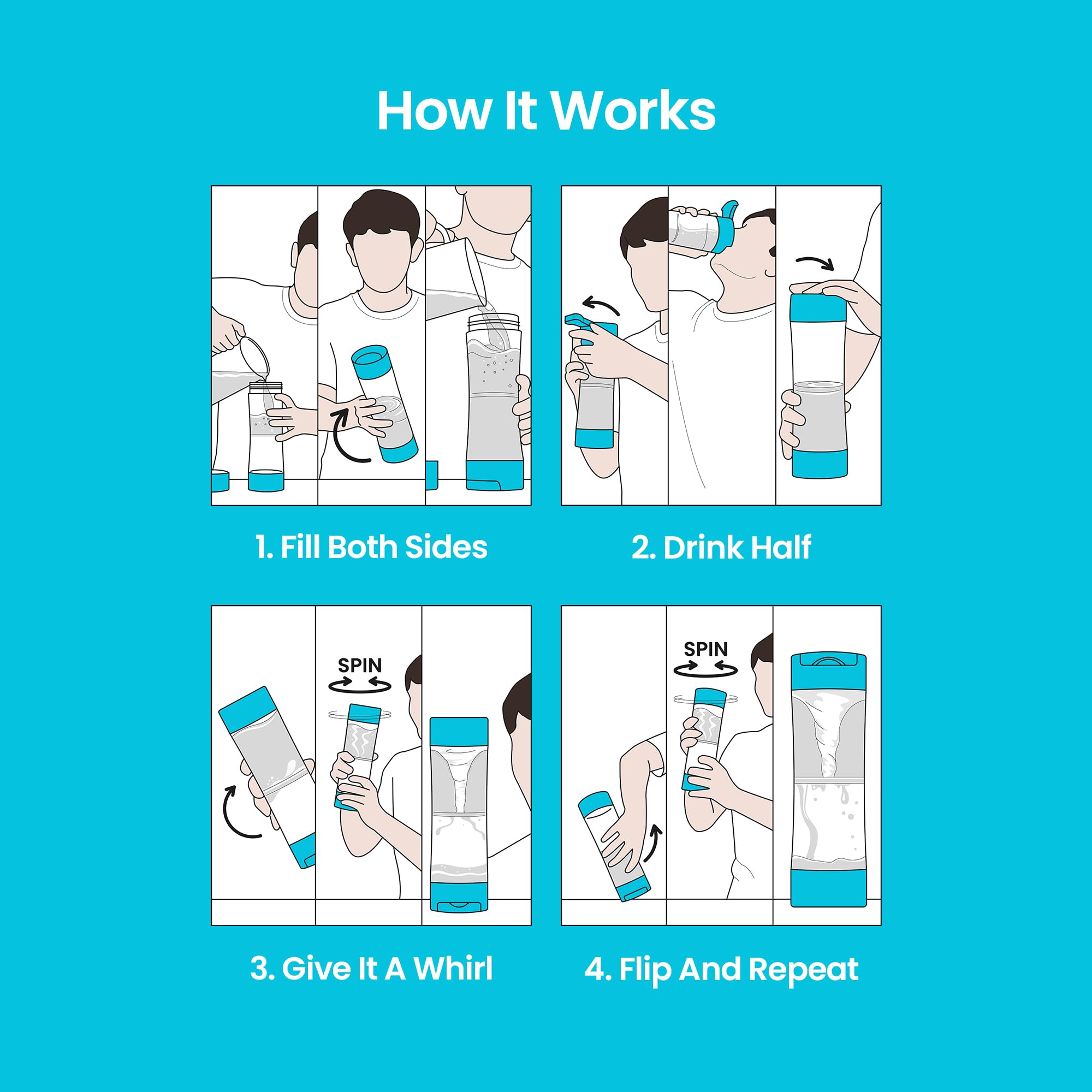 How It Works

1. Fill Both Sides

2. Drink Half

SPIN

3. Give It A Whirl

SPIN

4. Flip And Repeat