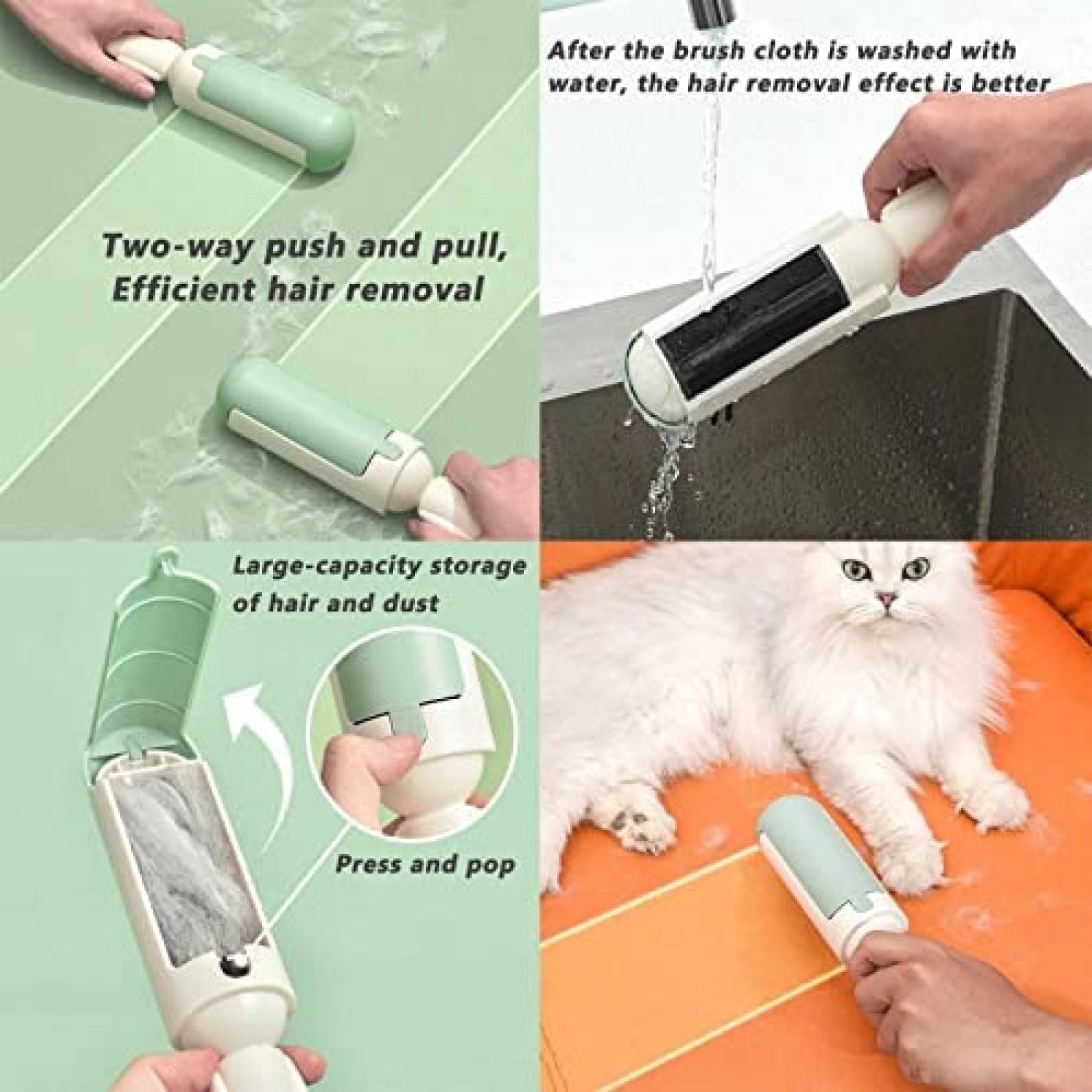 Two-way push and pull,
Efficient hair removal

After the brush cloth is washed with water, the hair removal effect is better

Large-capacity storage of hair and dust

Press and pop