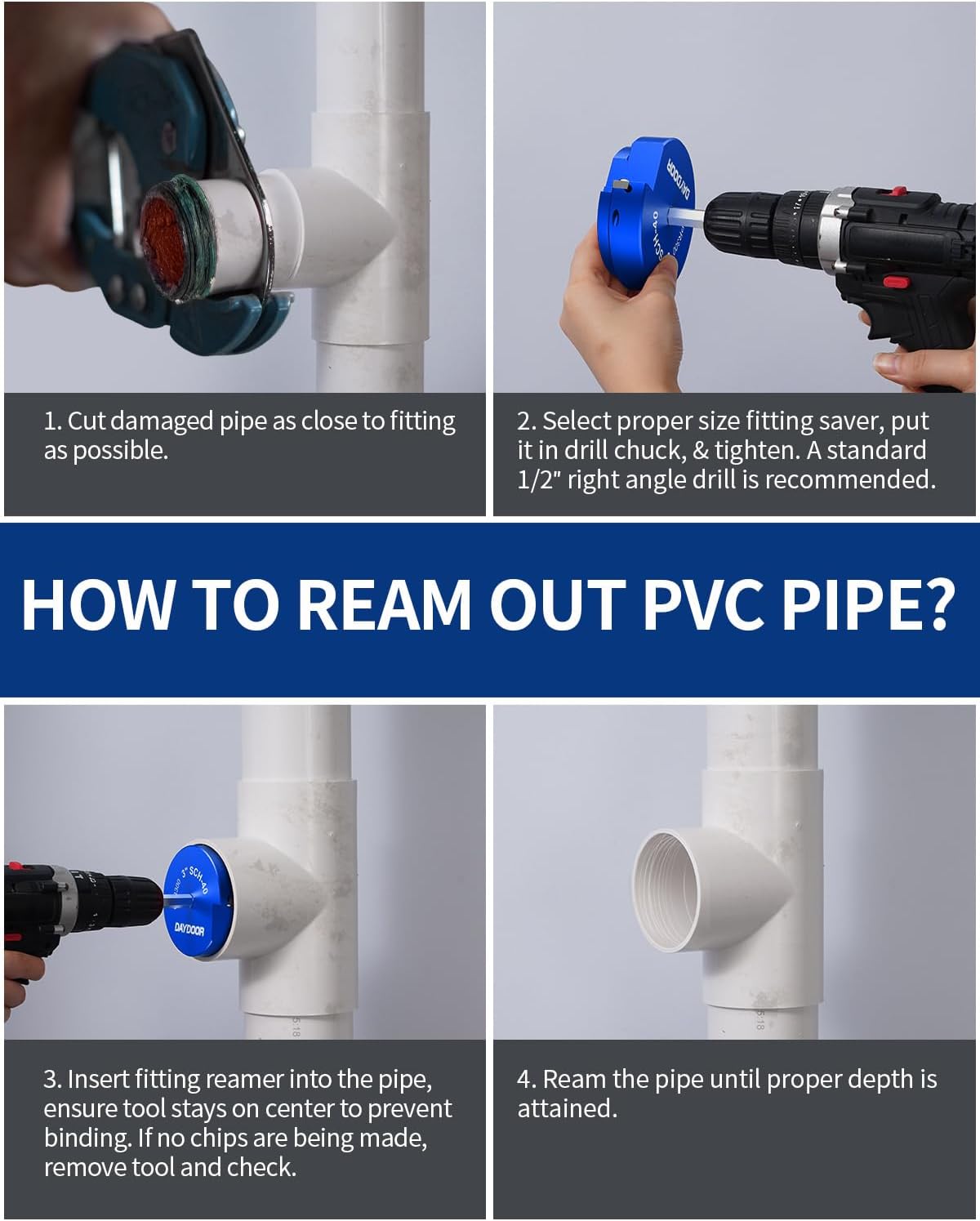 DAYDOOR

SCH-40

1. Cut damaged pipe as close to fitting as possible.

2. Select proper size fitting saver, put it in drill chuck, & tighten. A standard 1/2" right angle drill is recommended.

HOW TO REAM OUT PVC PIPE?

3" SCH-40

DAYDOOR

3. Insert fitting reamer into the pipe, ensure tool stays on center to prevent binding. If no chips are being made, remove tool and check.

4. Ream the pipe until proper depth is attained.