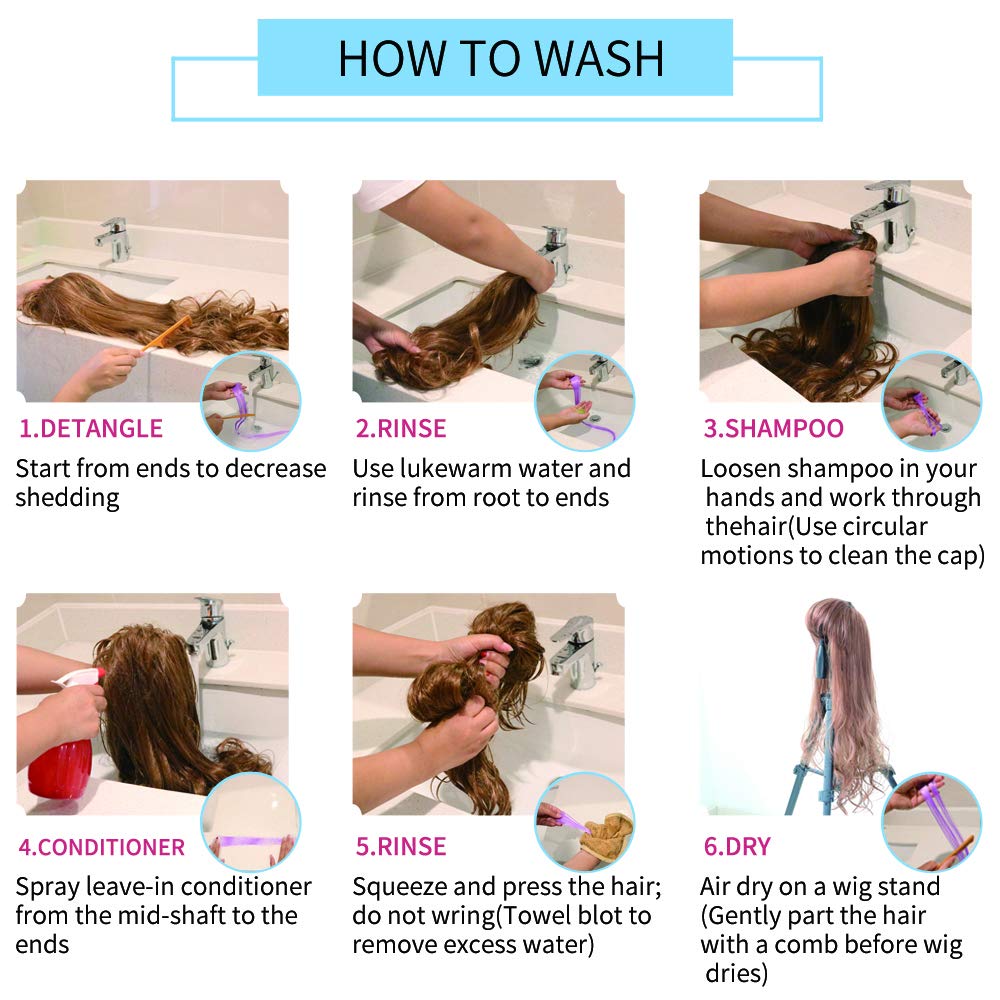 HOW TO WASH

1.DETANGLE
Start from ends to decrease shedding

2.RINSE
Use lukewarm water and rinse from root to ends

3.SHAMPOO
Loosen shampoo in your hands and work through thehair(Use circular motions to clean the cap)

4.CONDITIONER
Spray leave-in conditioner from the mid-shaft to the ends

5.RINSE
Squeeze and press the hair; do not wring(Towel blot to remove excess water)

6.DRY
Air dry on a wig stand (Gently part the hair with a comb before wig dries)