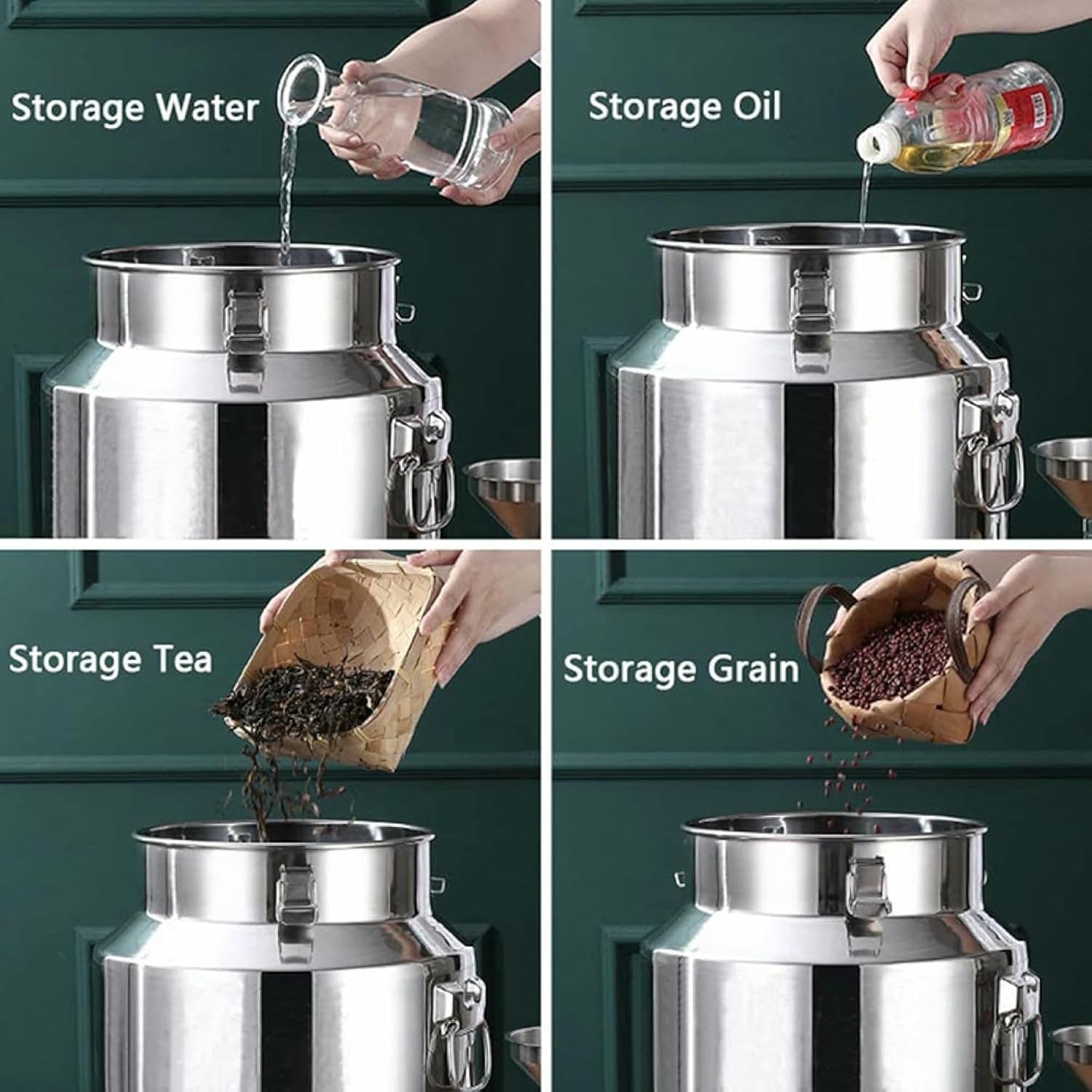 Storage Water

Storage Oil

Storage Tea

Storage Grain