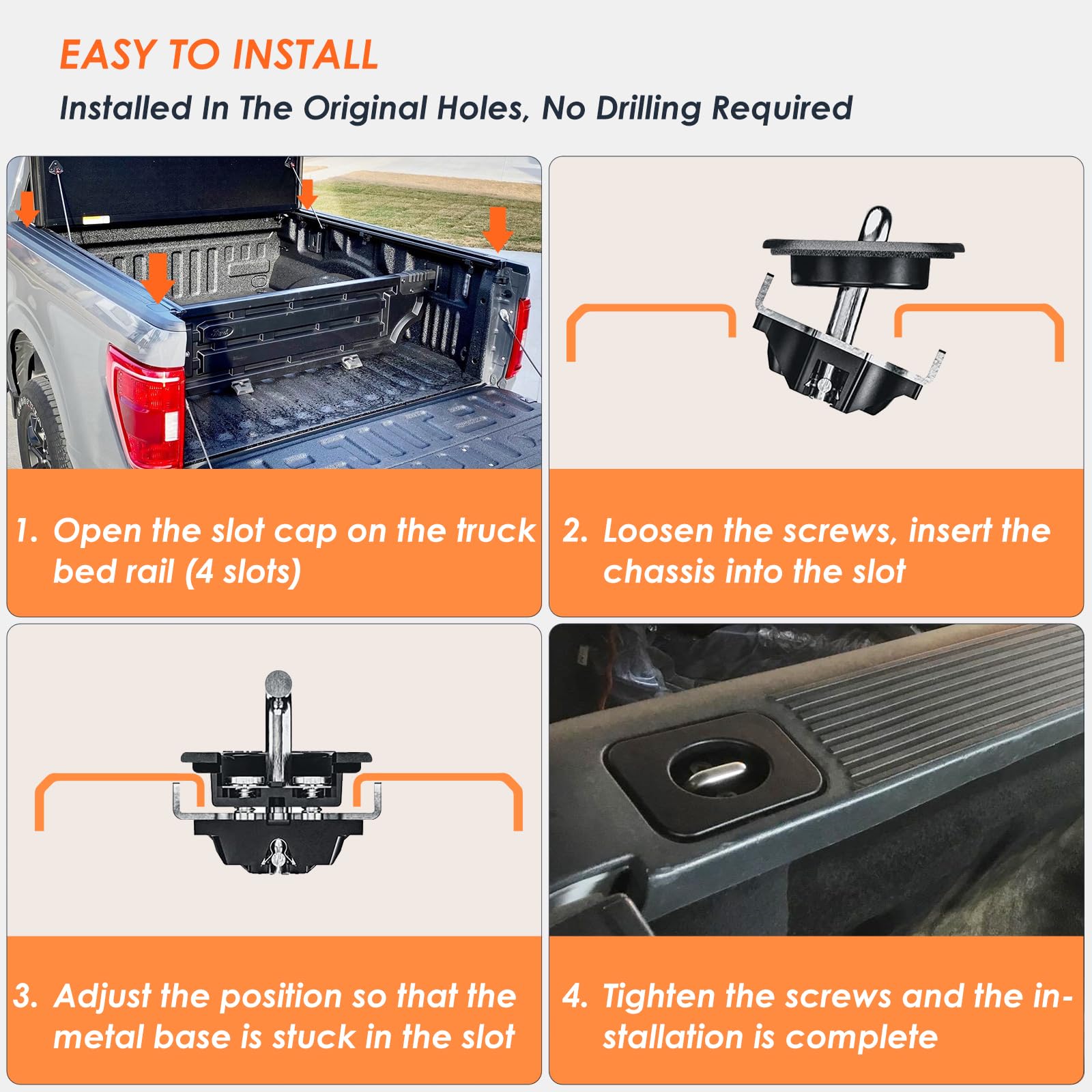 EASY TO INSTALL

Installed In The Original Holes, No Drilling Required

1. Open the slot cap on the truck bed rail (4 slots)

2. Loosen the screws, insert the chassis into the slot

3. Adjust the position so that the metal base is stuck in the slot

4. Tighten the screws and the installation is complete