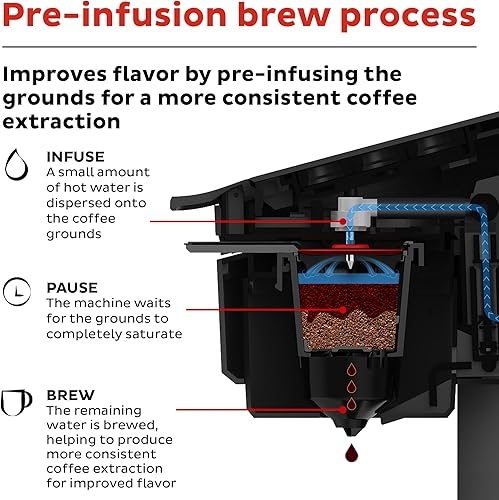 Pre-infusion brew process

Improves flavor by pre-infusing the grounds for a more consistent coffee extraction

INFUSE
A small amount of hot water is dispersed onto the coffee grounds

PAUSE
The machine waits for the grounds to completely saturate

BREW
The remaining water is brewed, helping to produce more consistent coffee extraction for improved flavor