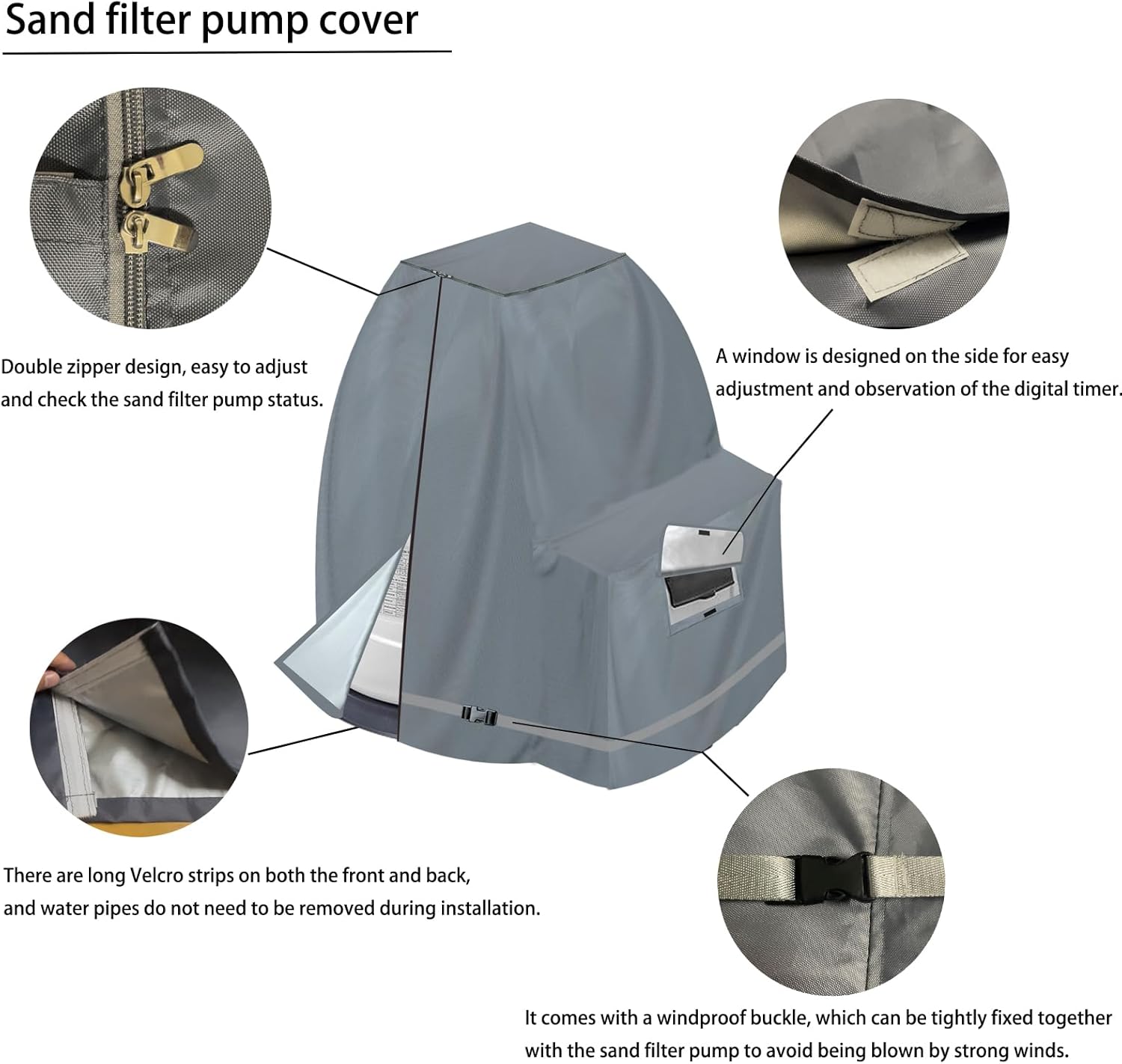 Sand filter pump cover

Double zipper design, easy to adjust and check the sand filter pump status.

A window is designed on the side for easy adjustment and observation of the digital timer.

There are long Velcro strips on both the front and back, and water pipes do not need to be removed during installation.

It comes with a windproof buckle, which can be tightly fixed together with the sand filter pump to avoid being blown by strong winds.