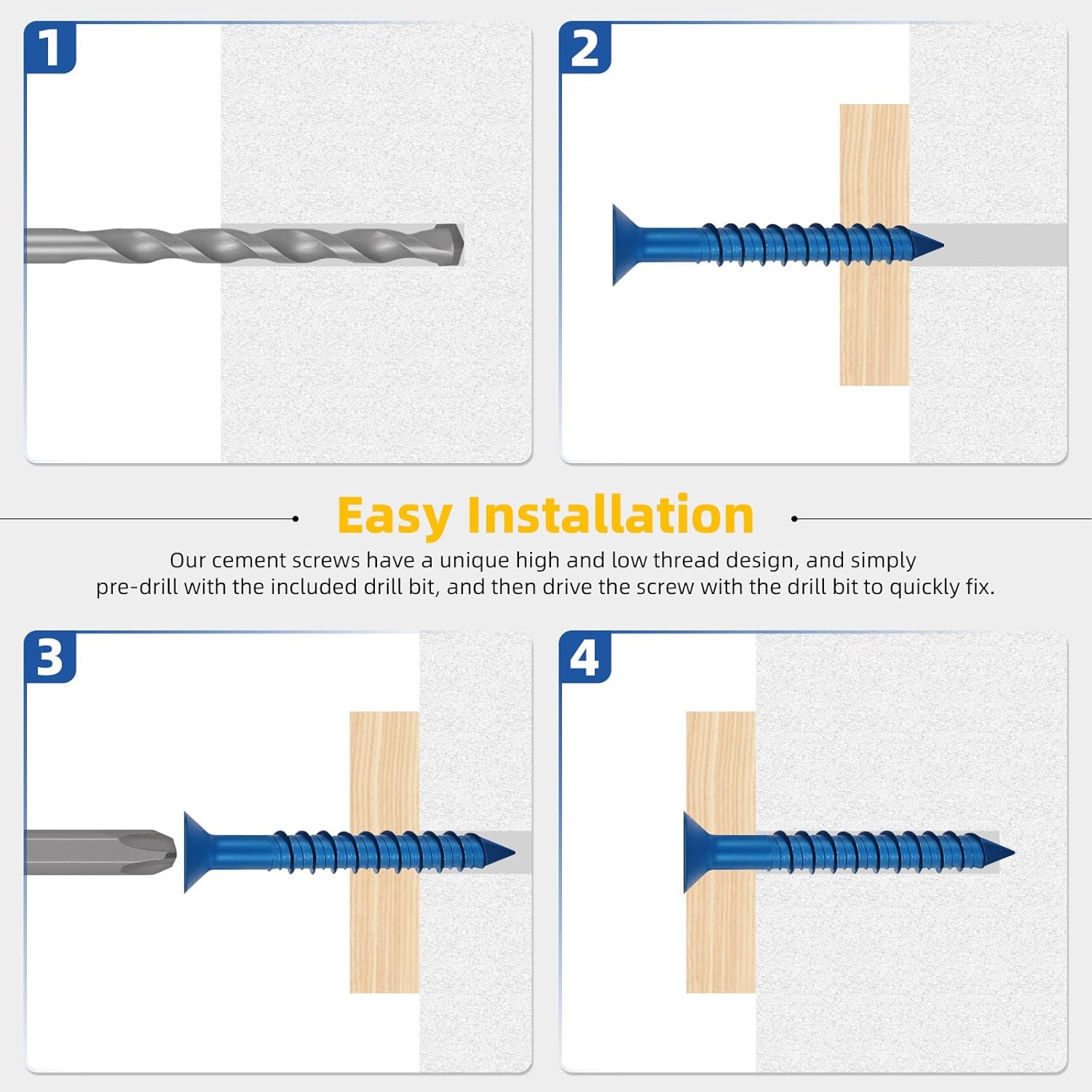 1

2

Easy Installation

Our cement screws have a unique high and low thread design, and simply pre-drill with the included drill bit, and then drive the screw with the drill bit to quickly fix.

3

4