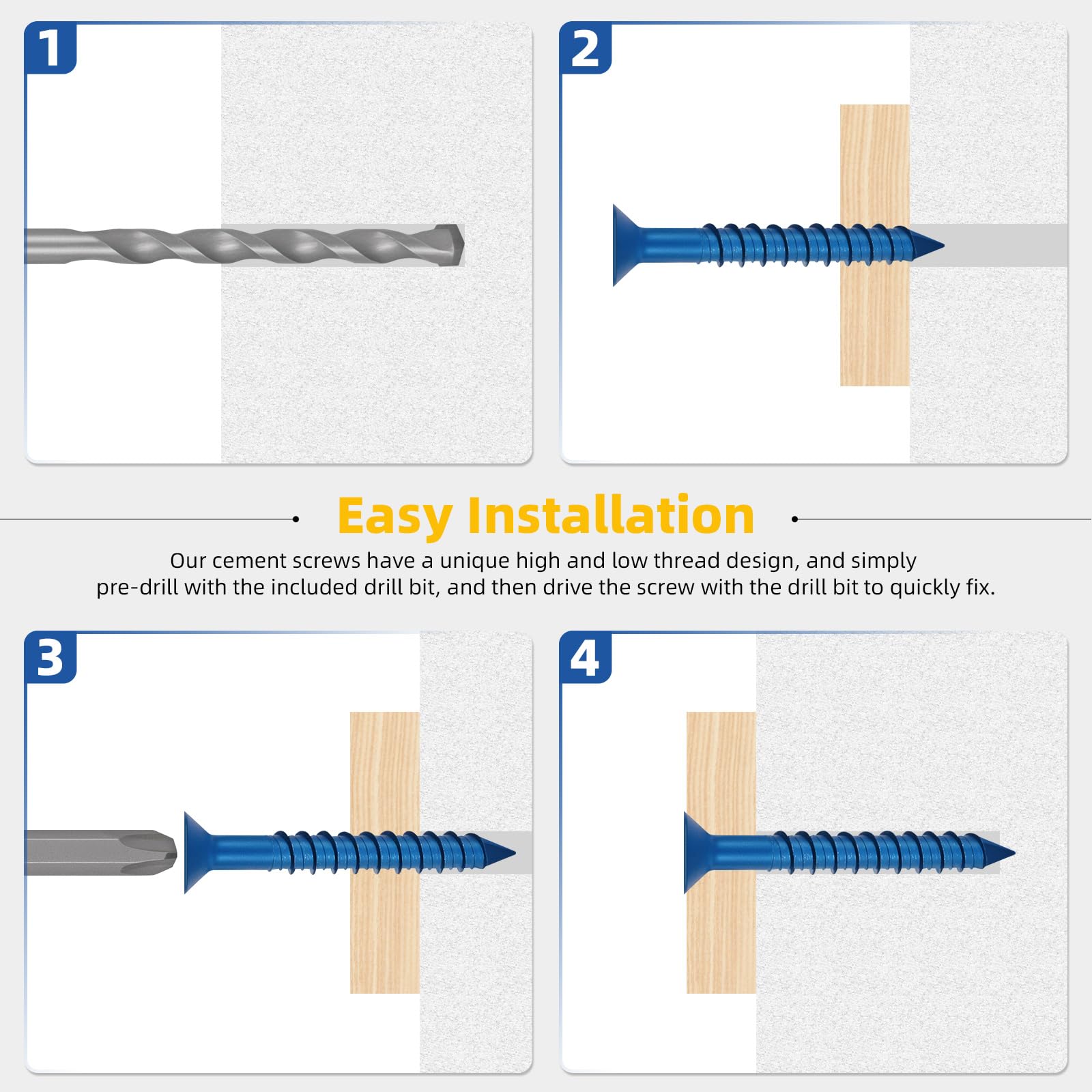 1

2

Easy Installation

Our cement screws have a unique high and low thread design, and simply pre-drill with the included drill bit, and then drive the screw with the drill bit to quickly fix.

3

4