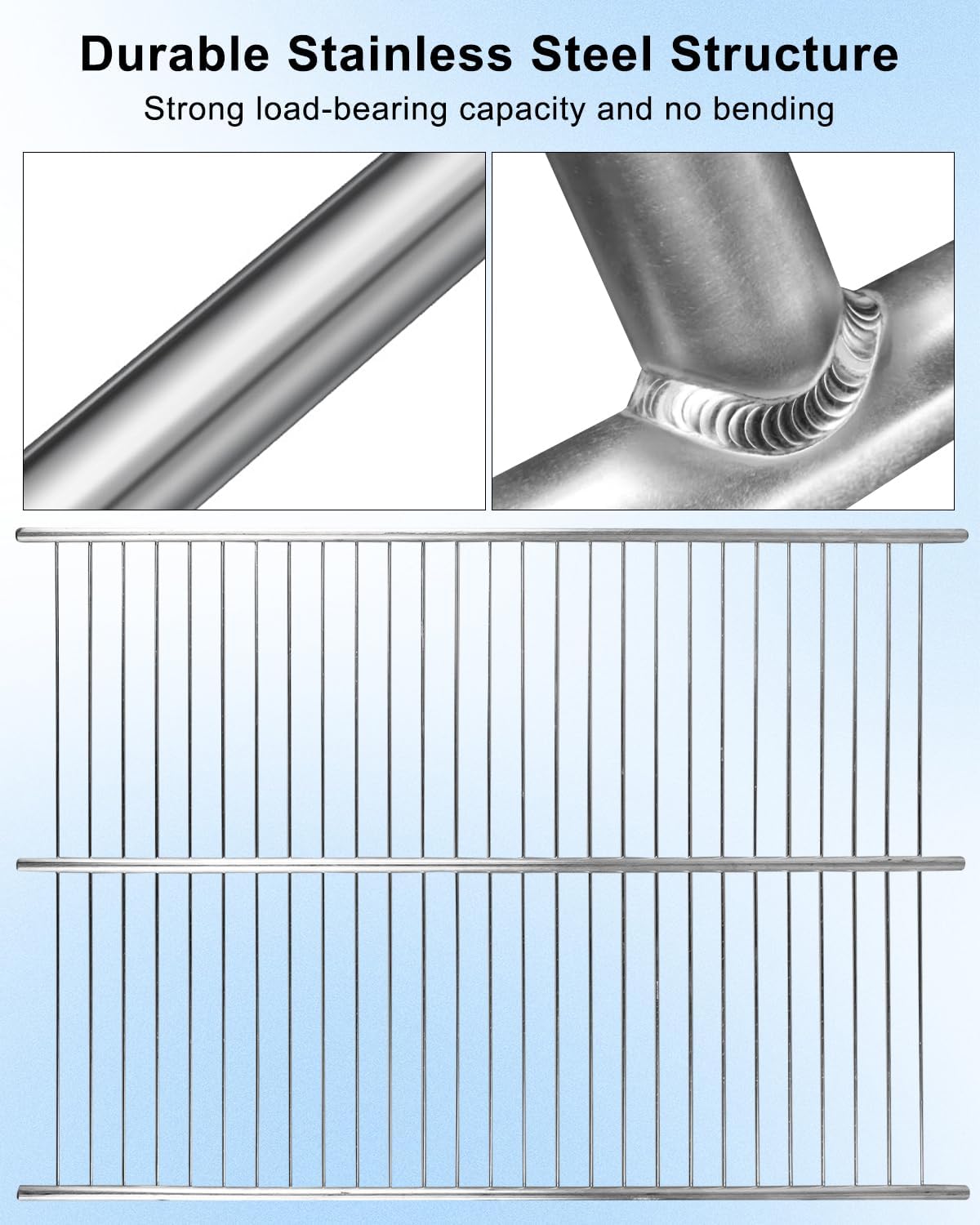 Durable Stainless Steel Structure

Strong load-bearing capacity and no bending