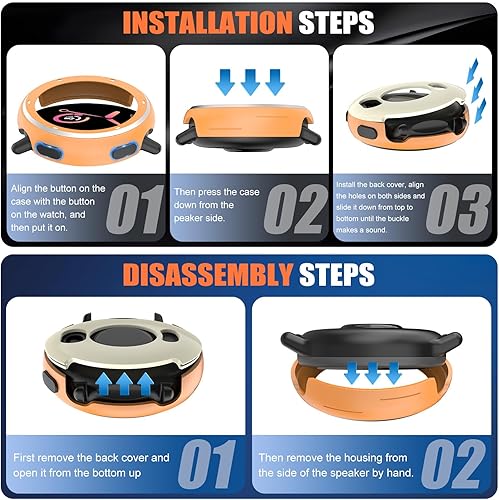 INSTALLATION STEPS

Align the button on the case with the button on the watch, and then put it on.

01

Then press the case down from the peaker side.

02

Install the back cover, align the holes on both sides and slide it down from top to bottom until the buckle makes a sound.

03

DISASSEMBLY STEPS

First remove the back cover and open it from the bottom up

01

Then remove the housing from the side of the speaker by hand.

02