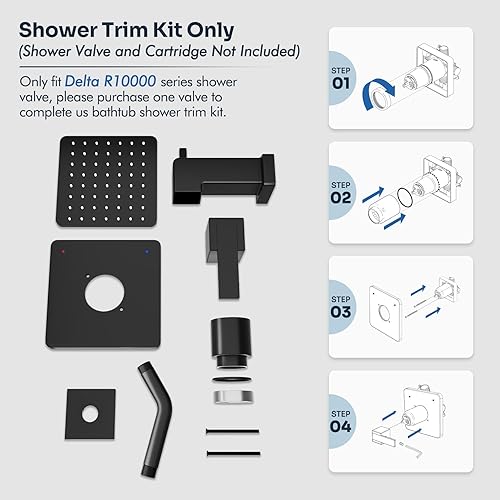 Shower Trim Kit Only
(Shower Valve and Cartridge Not Included)

Only fit Delta R10000 series shower valve, please purchase one valve to complete us bathtub shower trim kit.

STEP 01

STEP 02

STEP 03

STEP 04