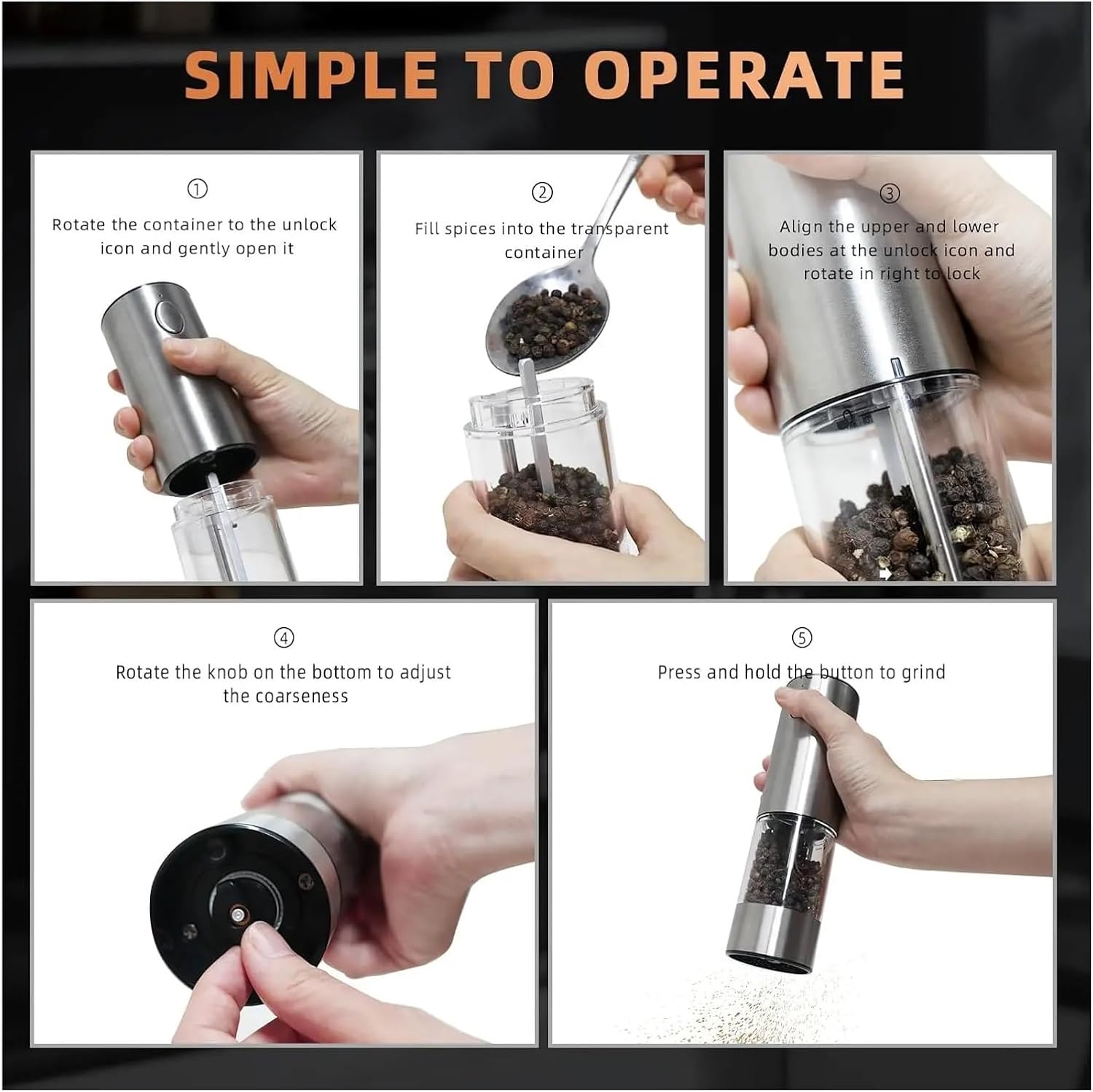 SIMPLE TO OPERATE

①
Rotate the container to the unlock icon and gently open it

②
Fill spices into the transparent container

③
Align the upper and lower bodies at the unlock icon and rotate in right to lock

④
Rotate the knob on the bottom to adjust the coarseness

⑤
Press and hold the button to grind