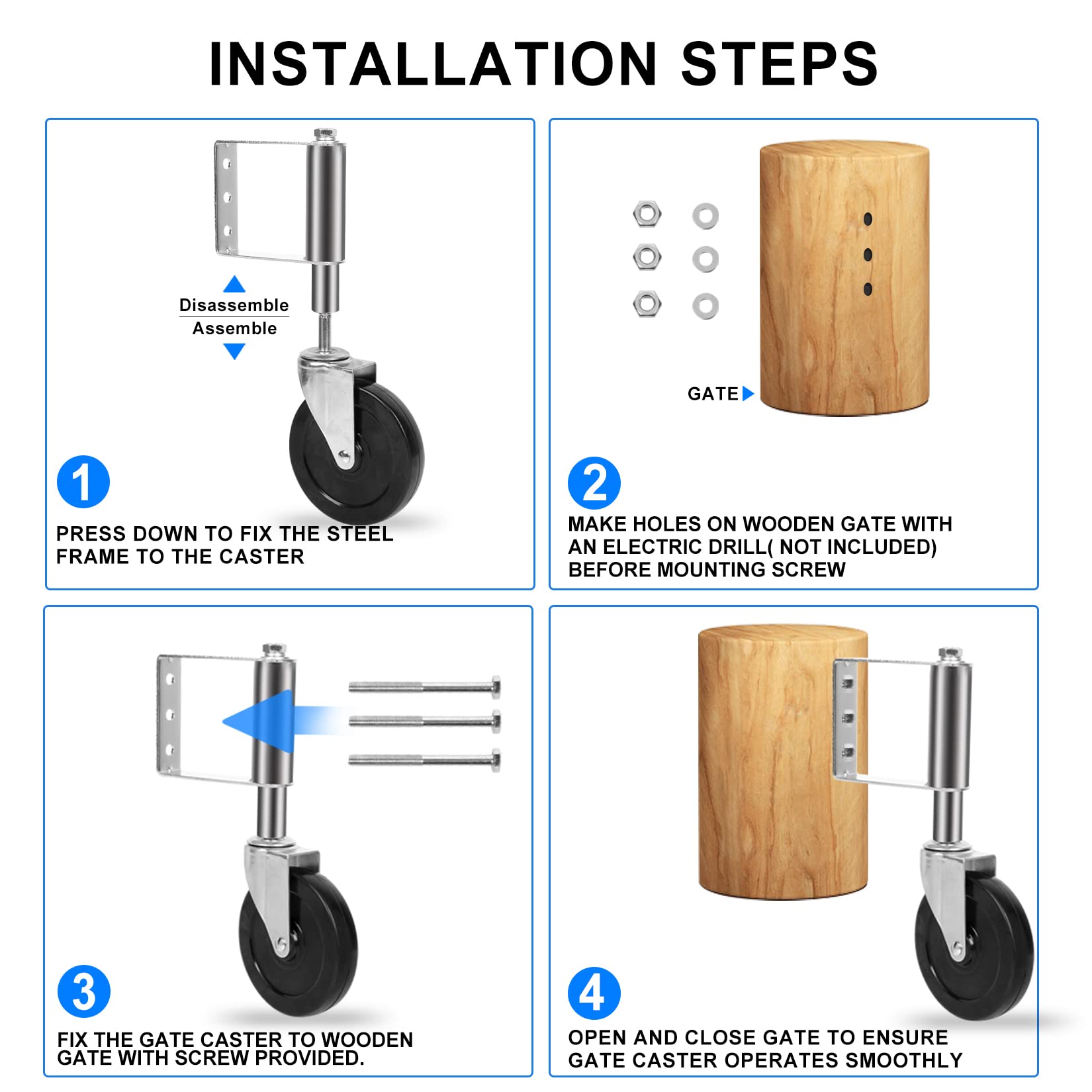 INSTALLATION STEPS

Disassemble
Assemble

1
PRESS DOWN TO FIX THE STEEL FRAME TO THE CASTER

GATE

2
MAKE HOLES ON WOODEN GATE WITH AN ELECTRIC DRILL( NOT INCLUDED) BEFORE MOUNTING SCREW

3
FIX THE GATE CASTER TO WOODEN GATE WITH SCREW PROVIDED.

4
OPEN AND CLOSE GATE TO ENSURE GATE CASTER OPERATES SMOOTHLY