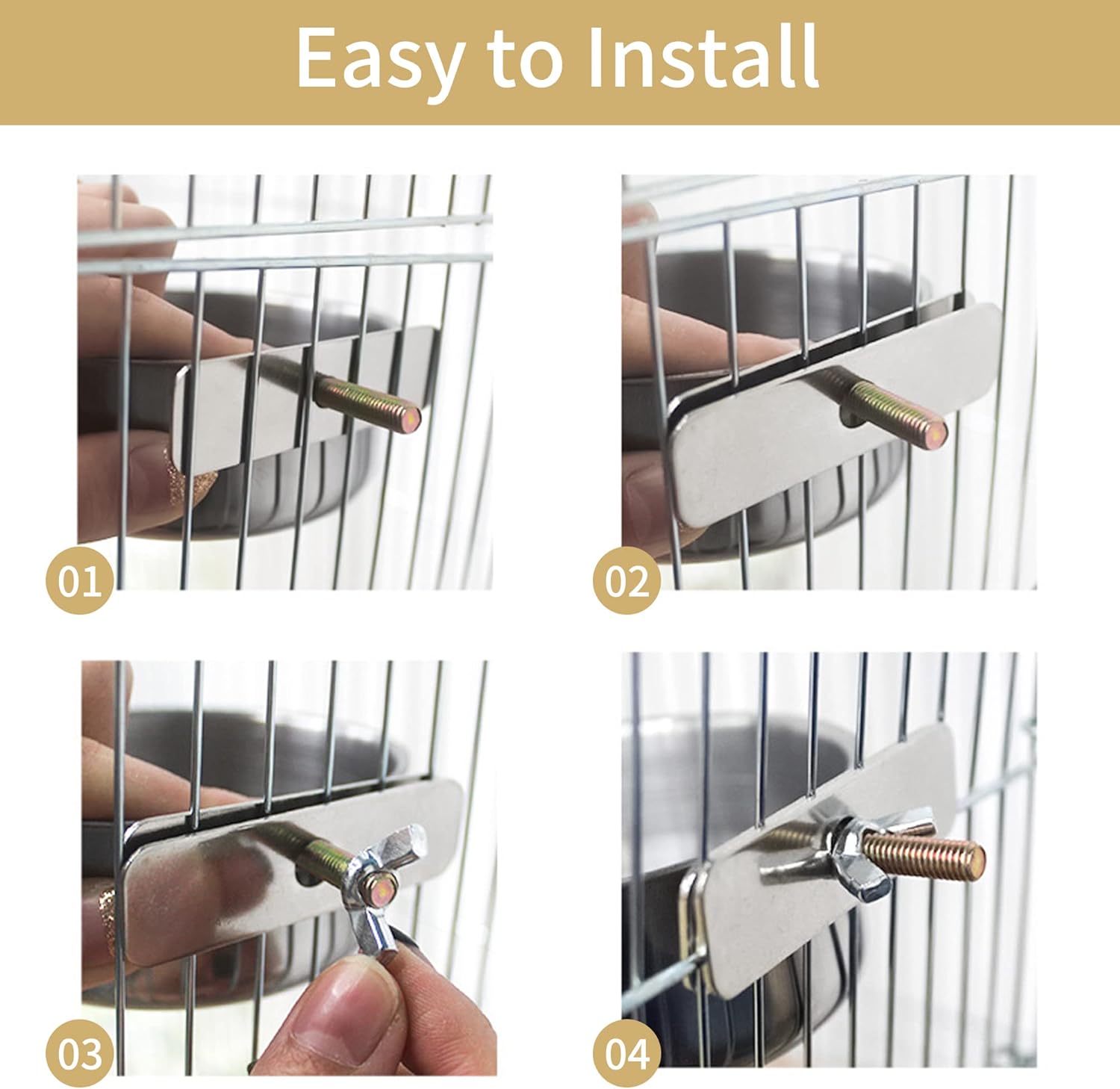 Easy to Install

01

02

03

04