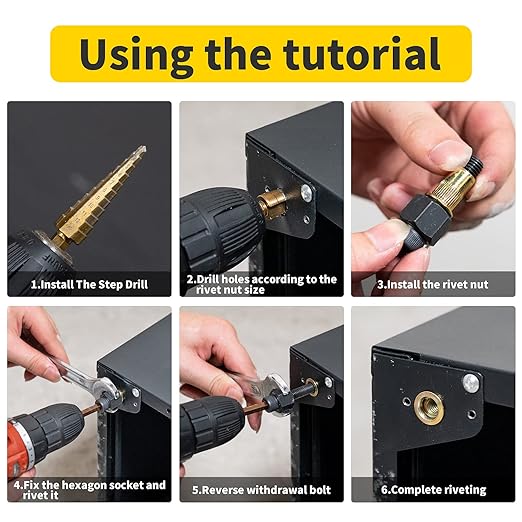 Using the tutorial

1.Install The Step Drill

2.Drill holes according to the rivet nut size

3.Install the rivet nut

4.Fix the hexagon socket and rivet it

5.Reverse withdrawal bolt

6.Complete riveting