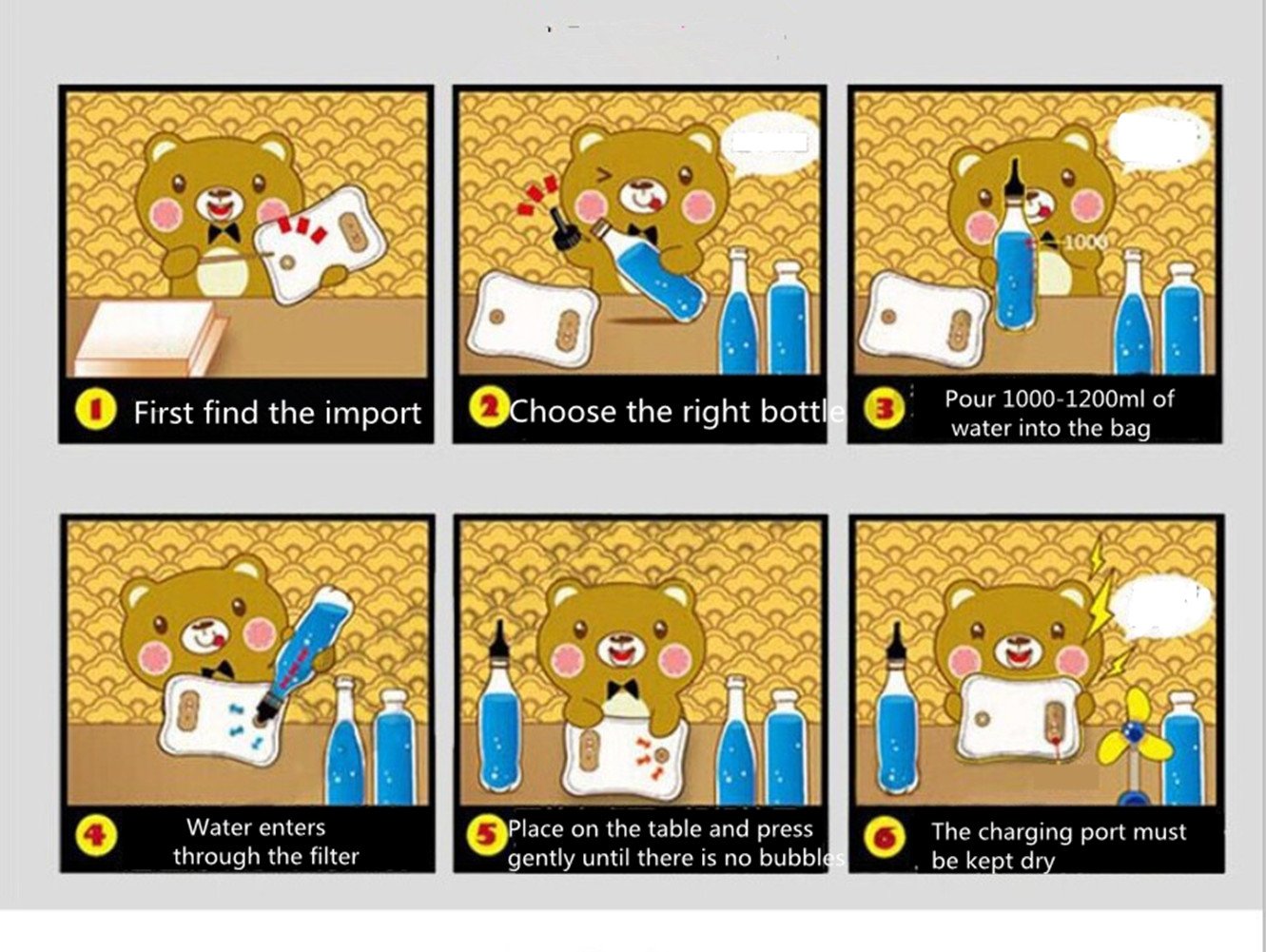 1 First find the import

2 Choose the right bottle

1000

3 Pour 1000-1200ml of water into the bag

4 Water enters through the filter

5 Place on the table and press gently until there is no bubbles

6 The charging port must be kept dry