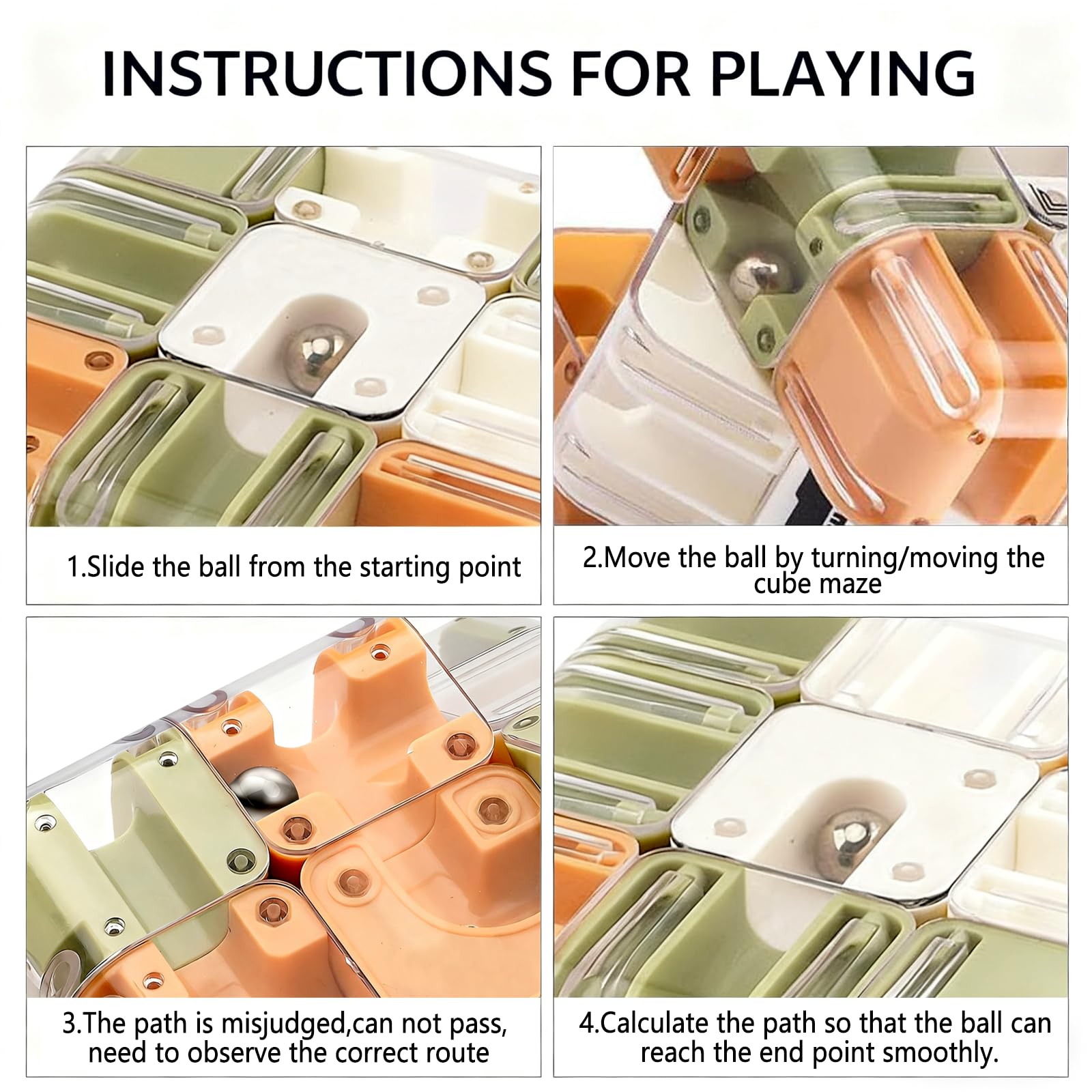 INSTRUCTIONS FOR PLAYING

1.Slide the ball from the starting point

2.Move the ball by turning/moving the cube maze

3.The path is misjudged,can not pass, need to observe the correct route

4.Calculate the path so that the ball can reach the end point smoothly.