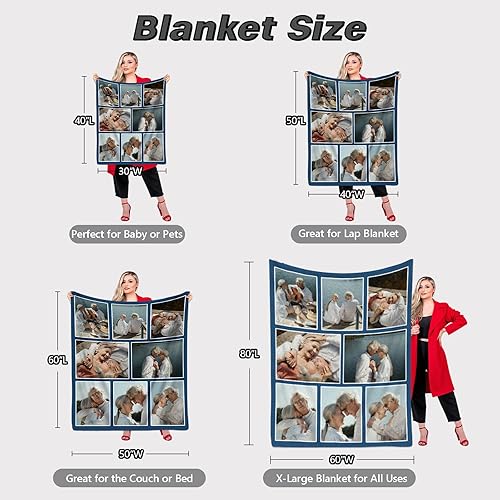 Blanket Size

40"L
30"W
Perfect for Baby or Pets

50"L
40"W
Great for Lap Blanket

60"L
50"W
Great for the Couch or Bed

80"L
60"W
X-Large Blanket for All Uses