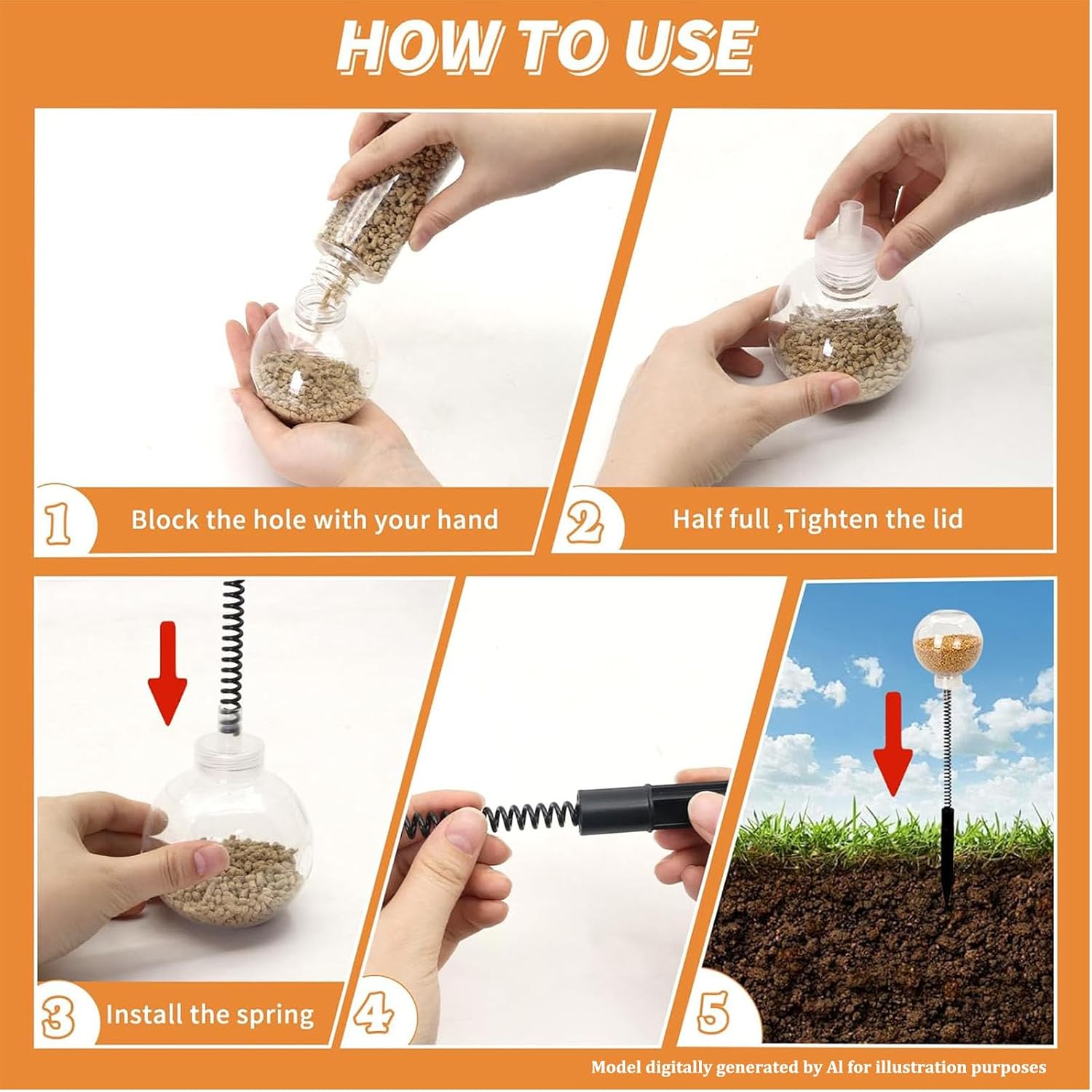 HOW TO USE

1 Block the hole with your hand

2 Half full ,Tighten the lid

3 Install the spring

4

5

Model digitally generated by AI for illustration purposes