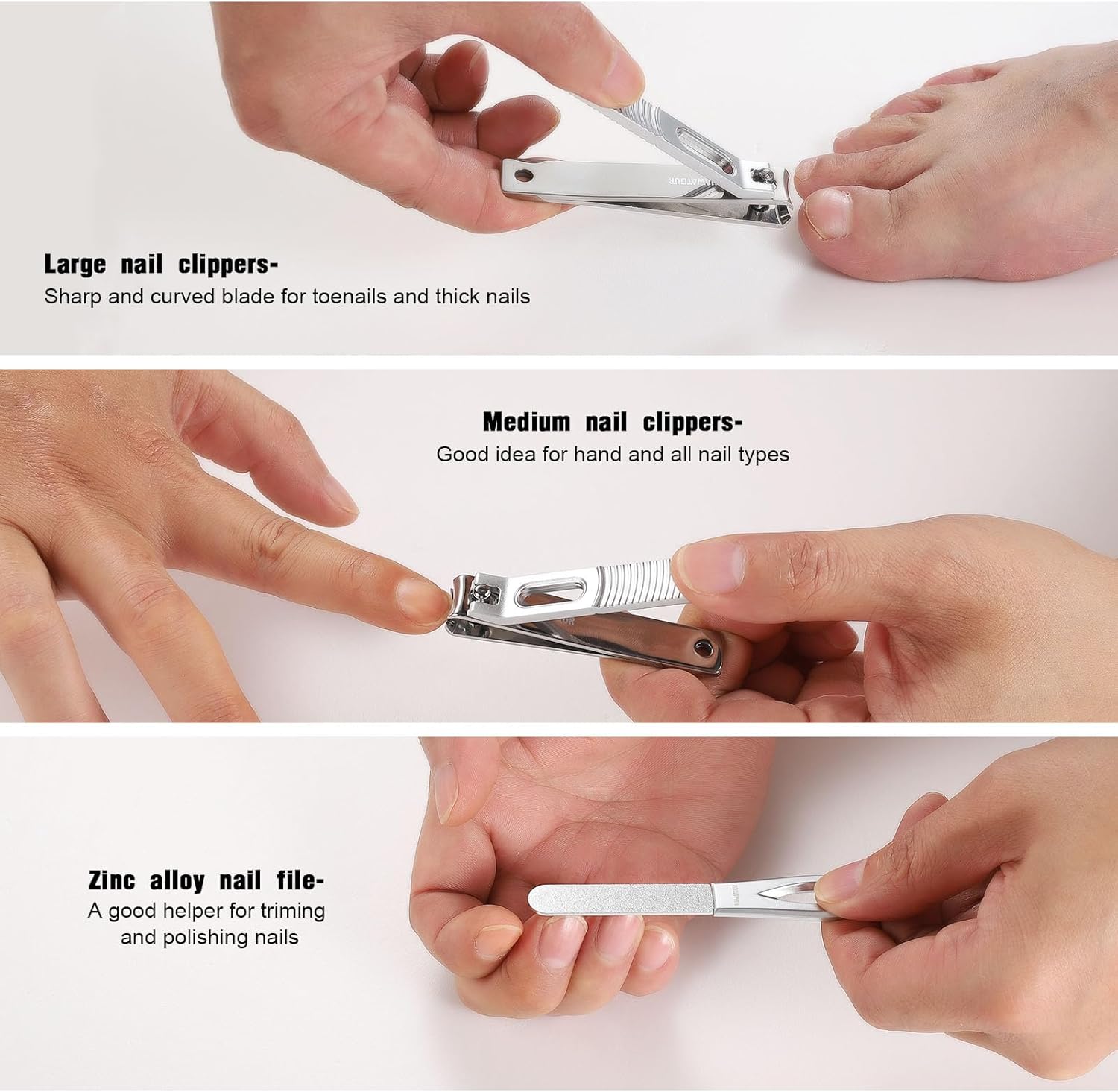 Large nail clippers-
Sharp and curved blade for toenails and thick nails

Medium nail clippers-
Good idea for hand and all nail types

Zinc alloy nail file-
A good helper for triming and polishing nails