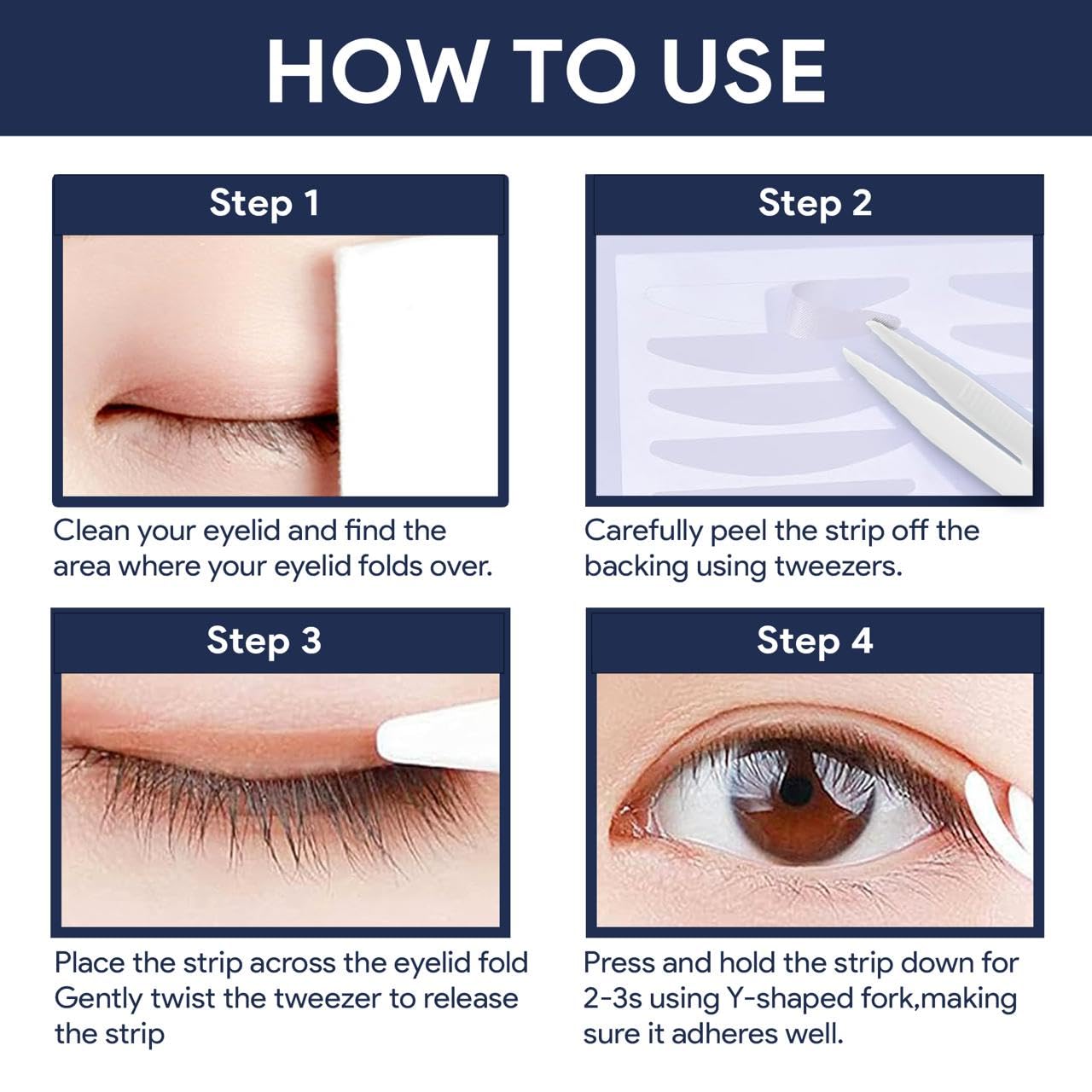 HOW TO USE

Step 1

Clean your eyelid and find the area where your eyelid folds over.

Step 2

Carefully peel the strip off the backing using tweezers.

Step 3

Place the strip across the eyelid fold Gently twist the tweezer to release the strip

Step 4

Press and hold the strip down for 2-3s using Y-shaped fork,making sure it adheres well.