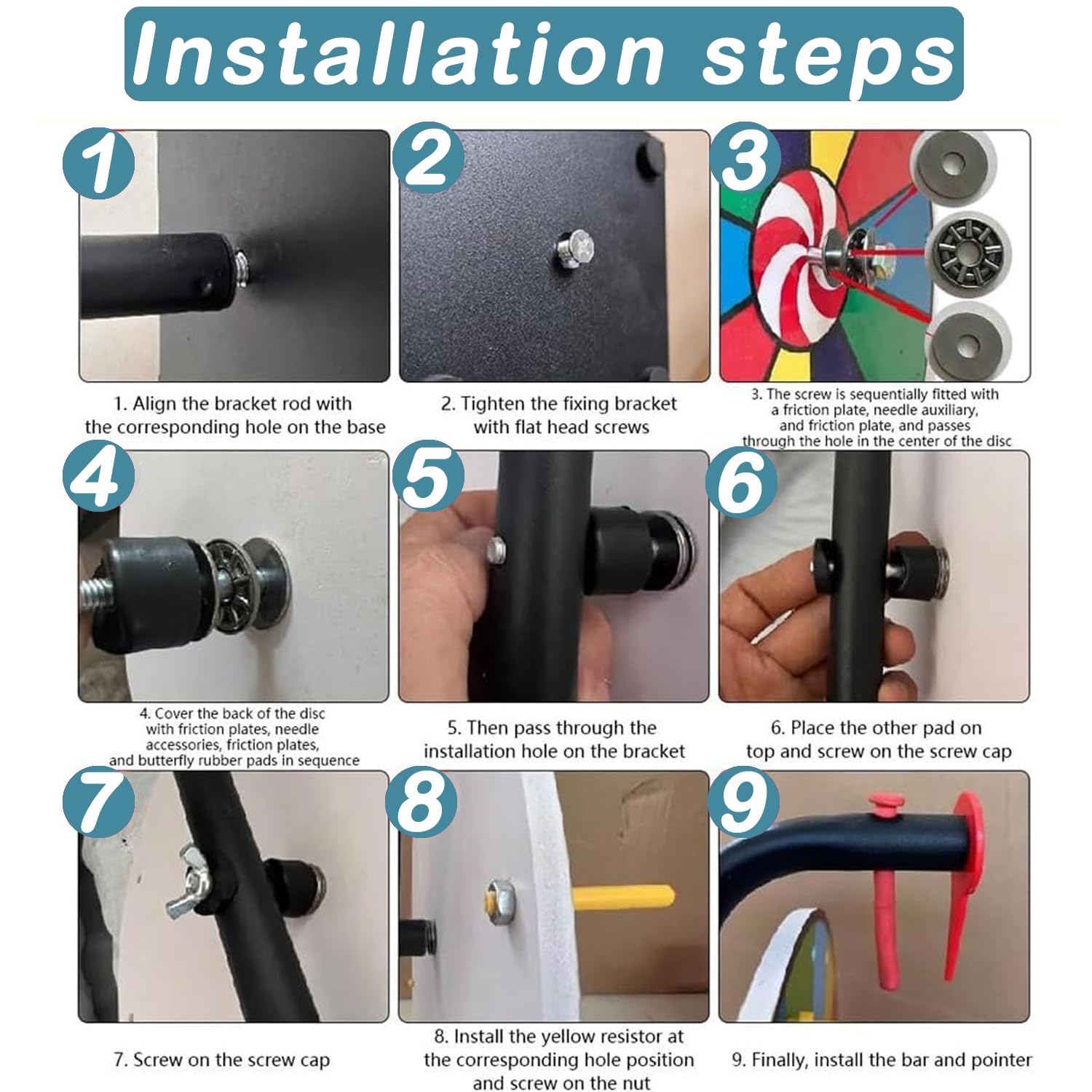 Installation steps

1

1. Align the bracket rod with the corresponding hole on the base

2

2. Tighten the fixing bracket with flat head screws

3

3. The screw is sequentially fitted with a friction plate, needle auxiliary, and friction plate, and passes through the hole in the center of the disc

4

4. Cover the back of the disc with friction plates, needle accessories, friction plates, and butterfly rubber pads in sequence

5

5. Then pass through the installation hole on the bracket

6

6. Place the other pad on top and screw on the screw cap

7

7. Screw on the screw cap

8

8. Install the yellow resistor at the corresponding hole position and screw on the nut

9

9. Finally, install the bar and pointer