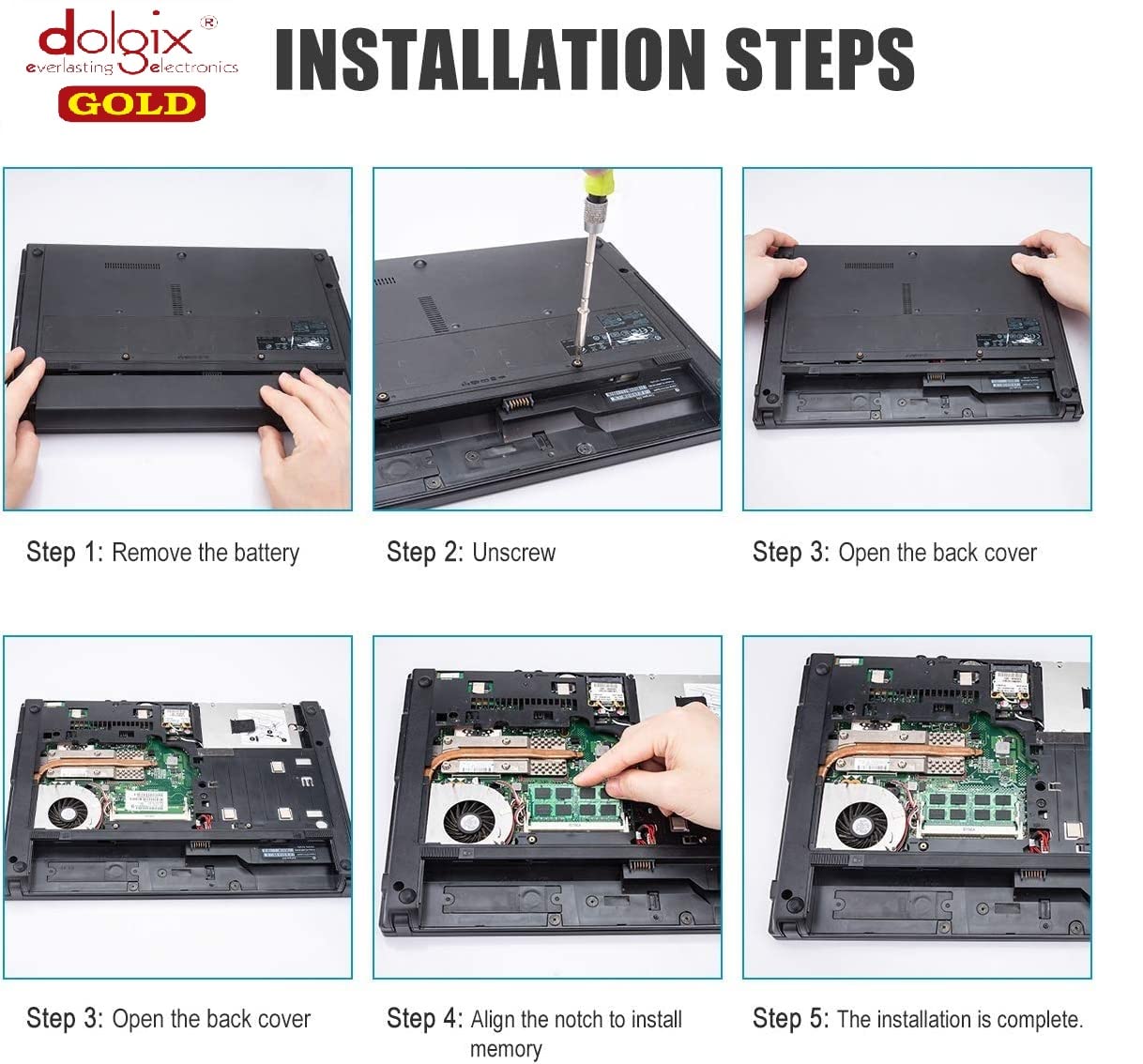 dolgix®
everlasting electronics
GOLD

INSTALLATION STEPS

Step 1: Remove the battery

Step 2: Unscrew

Step 3: Open the back cover

Step 3: Open the back cover

Step 4: Align the notch to install memory

Step 5: The installation is complete.