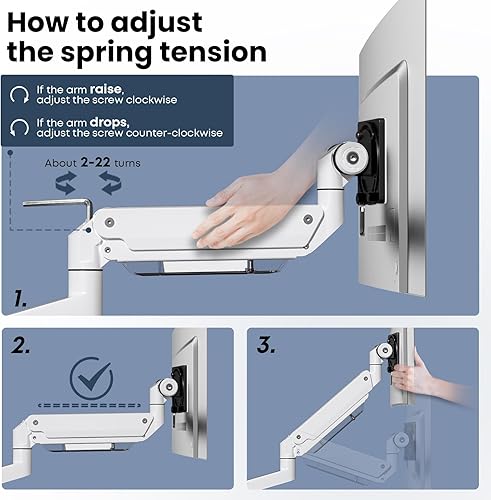 How to adjust the spring tension

If the arm **raise**, adjust the screw clockwise

If the arm **drops**, adjust the screw counter-clockwise

About **2-22** turns

1.

2.

3.