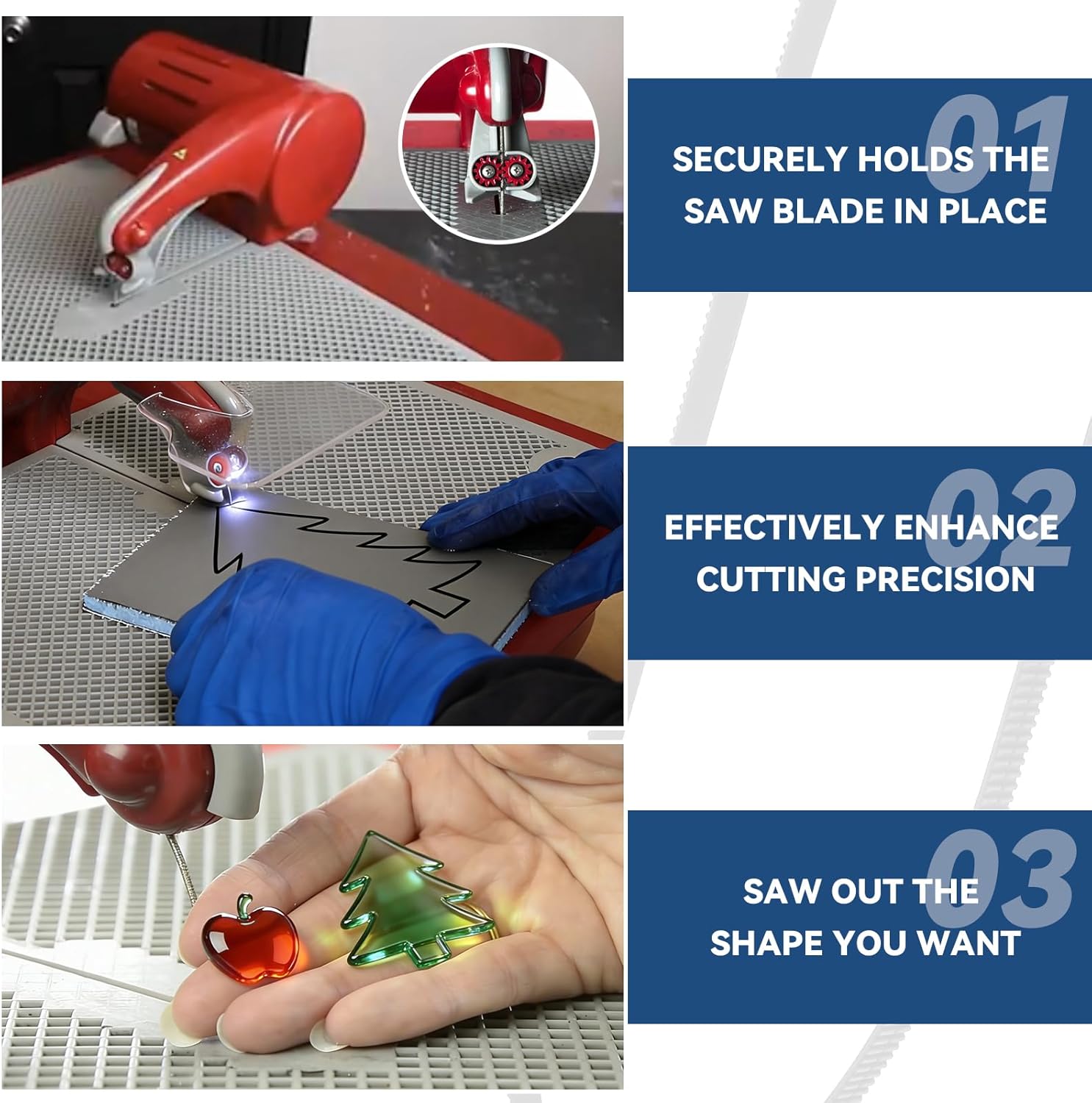 01
SECURELY HOLDS THE SAW BLADE IN PLACE

02
EFFECTIVELY ENHANCE CUTTING PRECISION

03
SAW OUT THE SHAPE YOU WANT