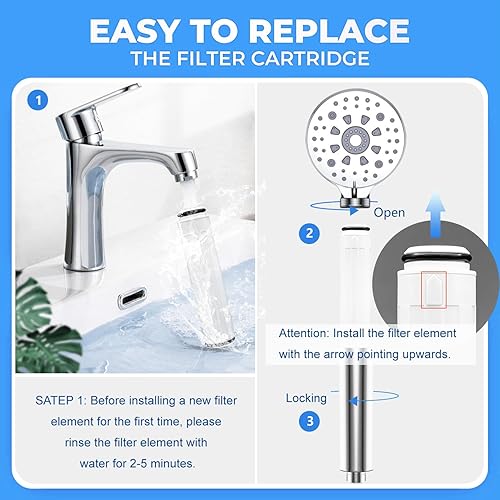 EASY TO REPLACE
THE FILTER CARTRIDGE

1

SATEP 1: Before installing a new filter element for the first time, please rinse the filter element with water for 2-5 minutes.

Open

2

Attention: Install the filter element with the arrow pointing upwards.

Locking

3