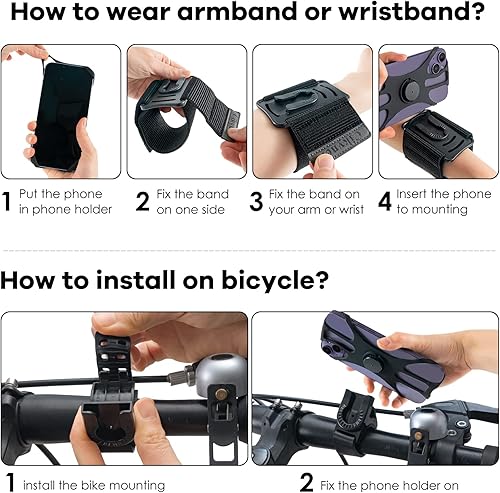 How to wear armband or wristband?

1 Put the phone in phone holder

2 Fix the band on one side

3 Fix the band on your arm or wrist

4 Insert the phone to mounting

How to install on bicycle?

1 install the bike mounting

2 Fix the phone holder on