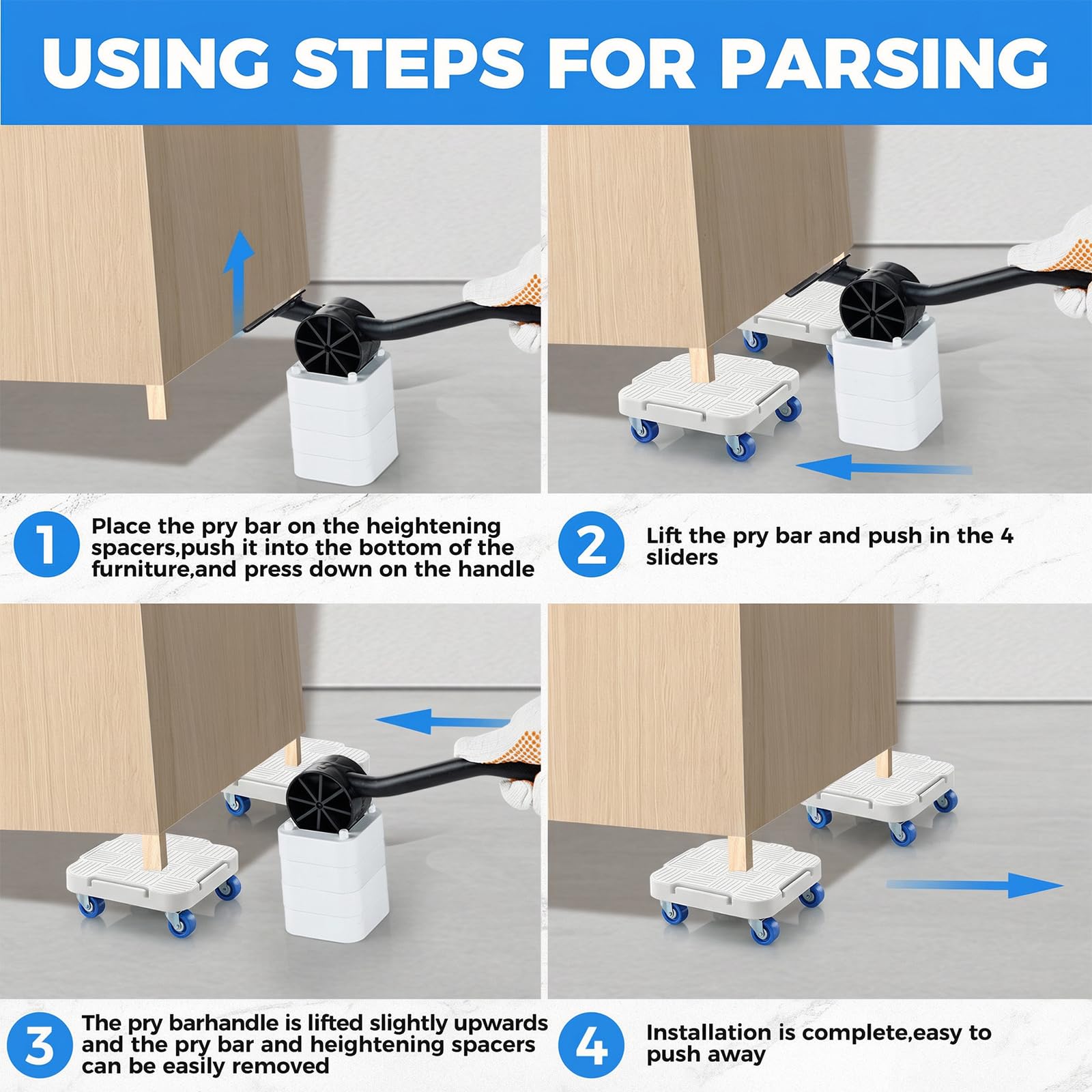 USING STEPS FOR PARSING

1 Place the pry bar on the heightening spacers,push it into the bottom of the furniture,and press down on the handle

2 Lift the pry bar and push in the 4 sliders

3 The pry barhandle is lifted slightly upwards and the pry bar and heightening spacers can be easily removed

4 Installation is complete,easy to push away