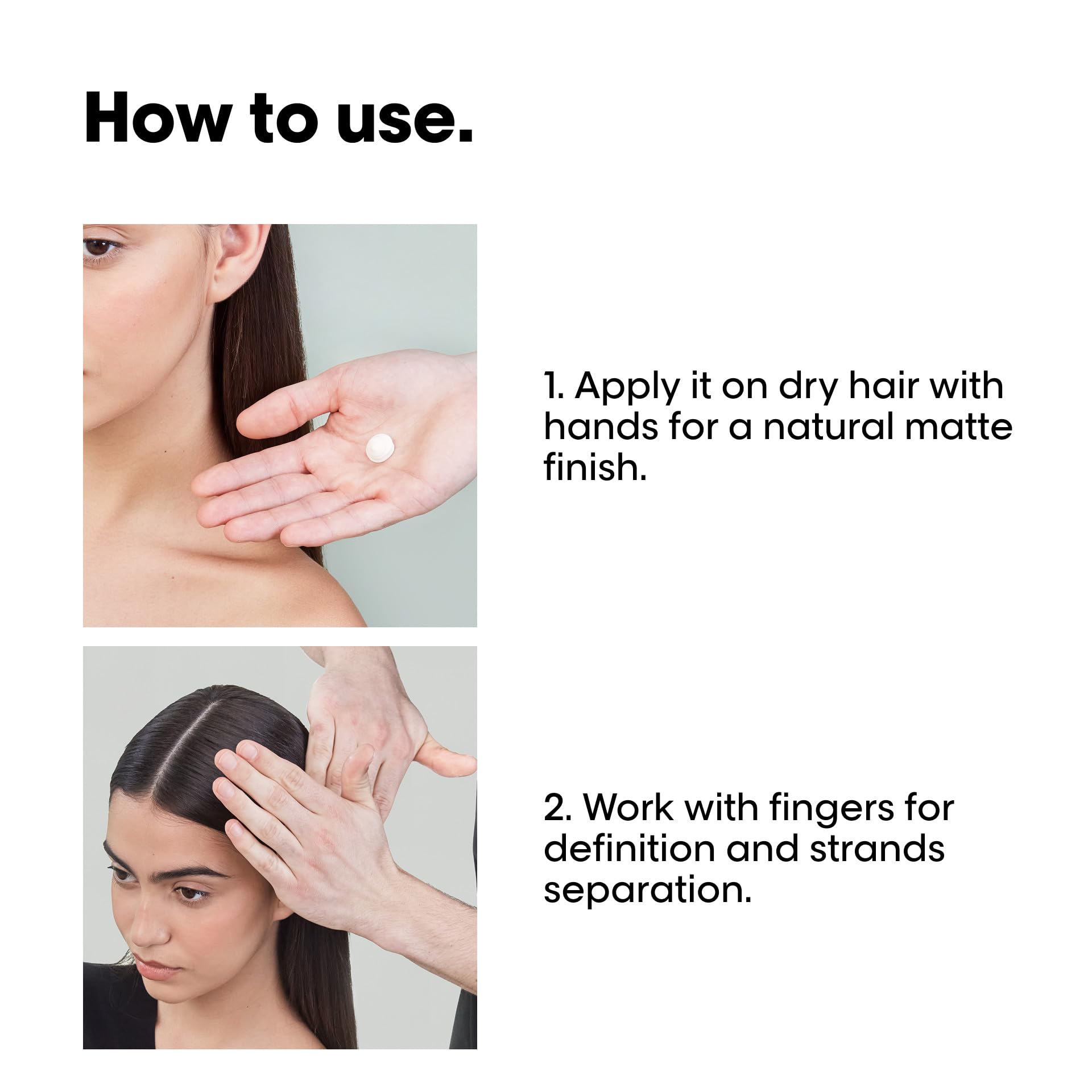 How to use.

1. Apply it on dry hair with hands for a natural matte finish.

2. Work with fingers for definition and strands separation.