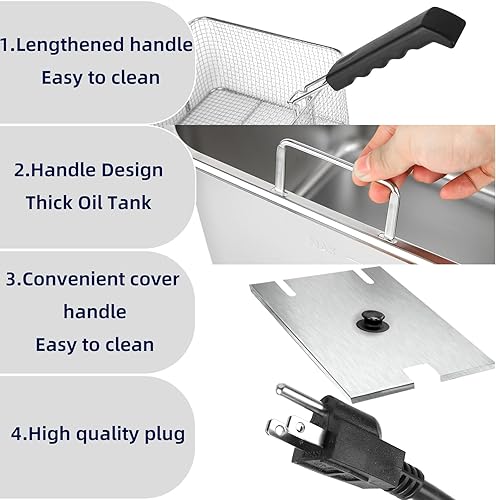 1.Lengthened handle
Easy to clean

2.Handle Design
Thick Oil Tank

3.Convenient cover handle
Easy to clean

4.High quality plug