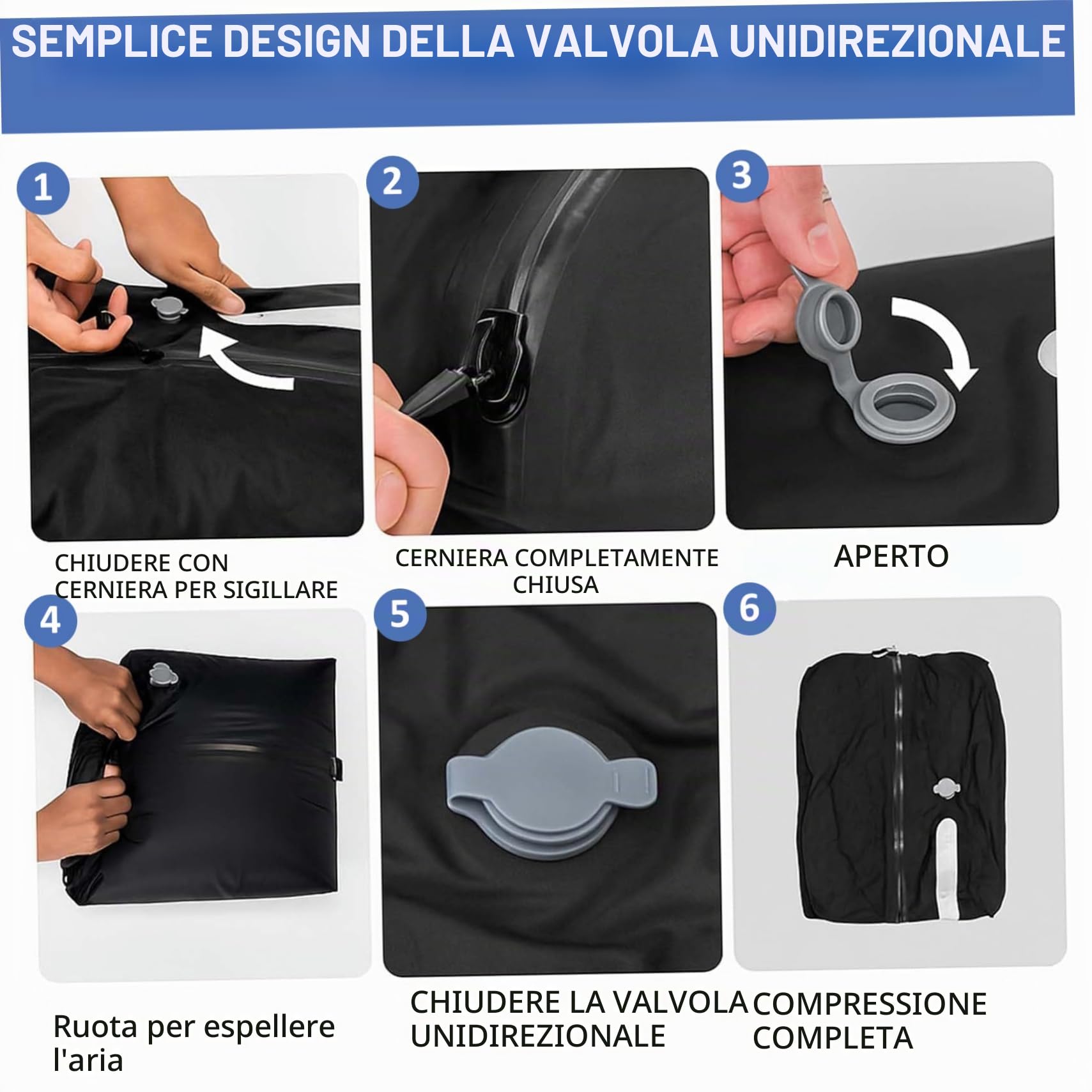 SEMPLICE DESIGN DELLA VALVOLA UNIDIREZIONALE

1

CHIUDERE CON CERNIERA PER SIGILLARE

2

CERNIERA COMPLETAMENTE CHIUSA

3

APERTO

4

Ruota per espellere l'aria

5

CHIUDERE LA VALVOLA UNIDIREZIONALE

6

COMPRESSIONE COMPLETA