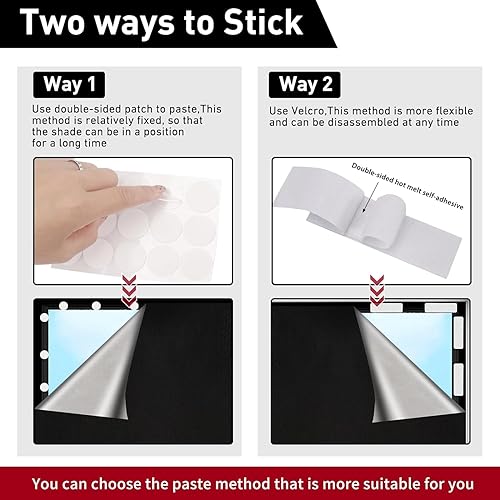 Two ways to Stick

Way 1

Use double-sided patch to paste,This method is relatively fixed, so that the shade can be in a position for a long time

Way 2

Use Velcro,This method is more flexible and can be disassembled at any time

Double-sided hot melt self-adhesive

You can choose the paste method that is more suitable for you