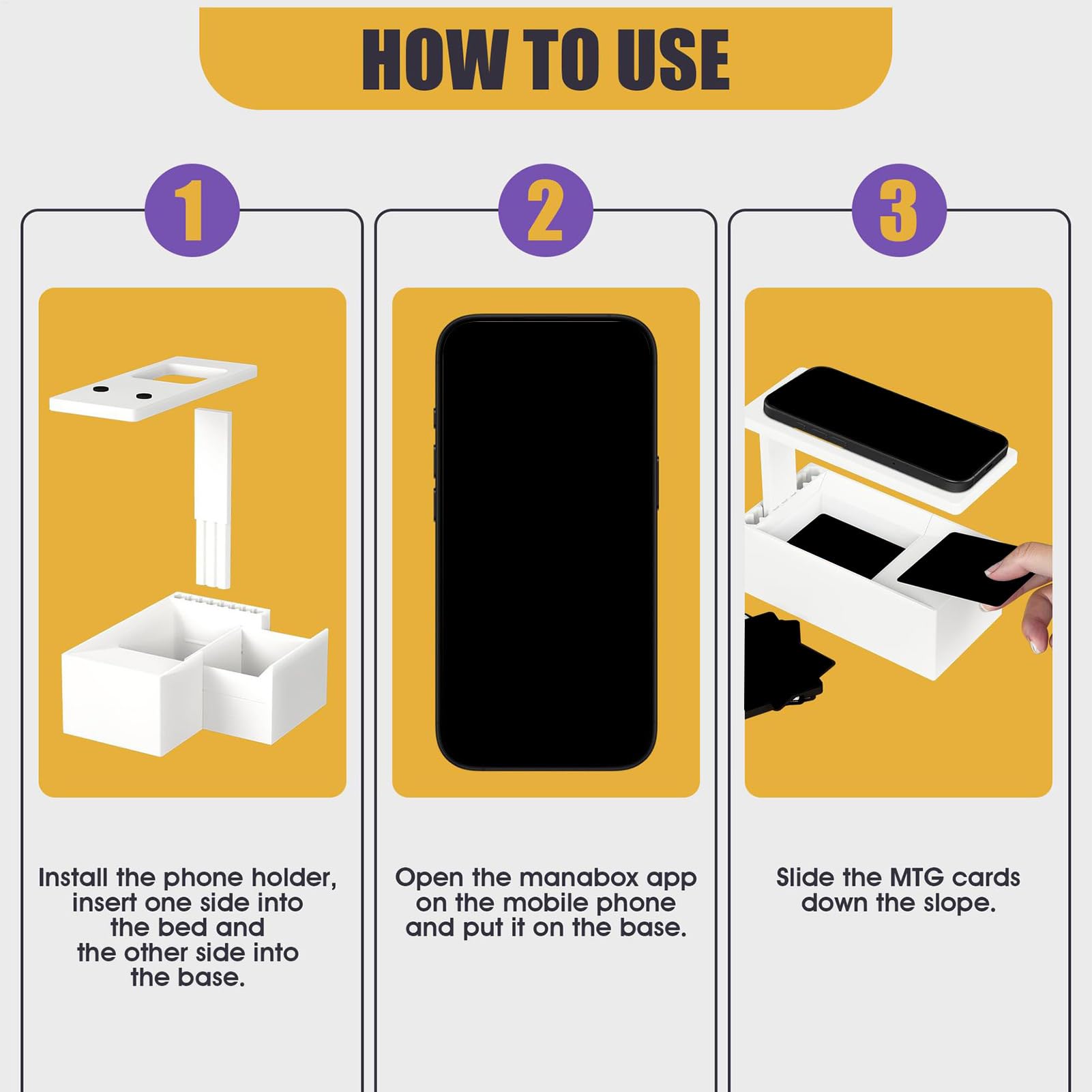 HOW TO USE

1

Install the phone holder, insert one side into the bed and the other side into the base.

2

Open the manabox app on the mobile phone and put it on the base.

3

Slide the MTG cards down the slope.