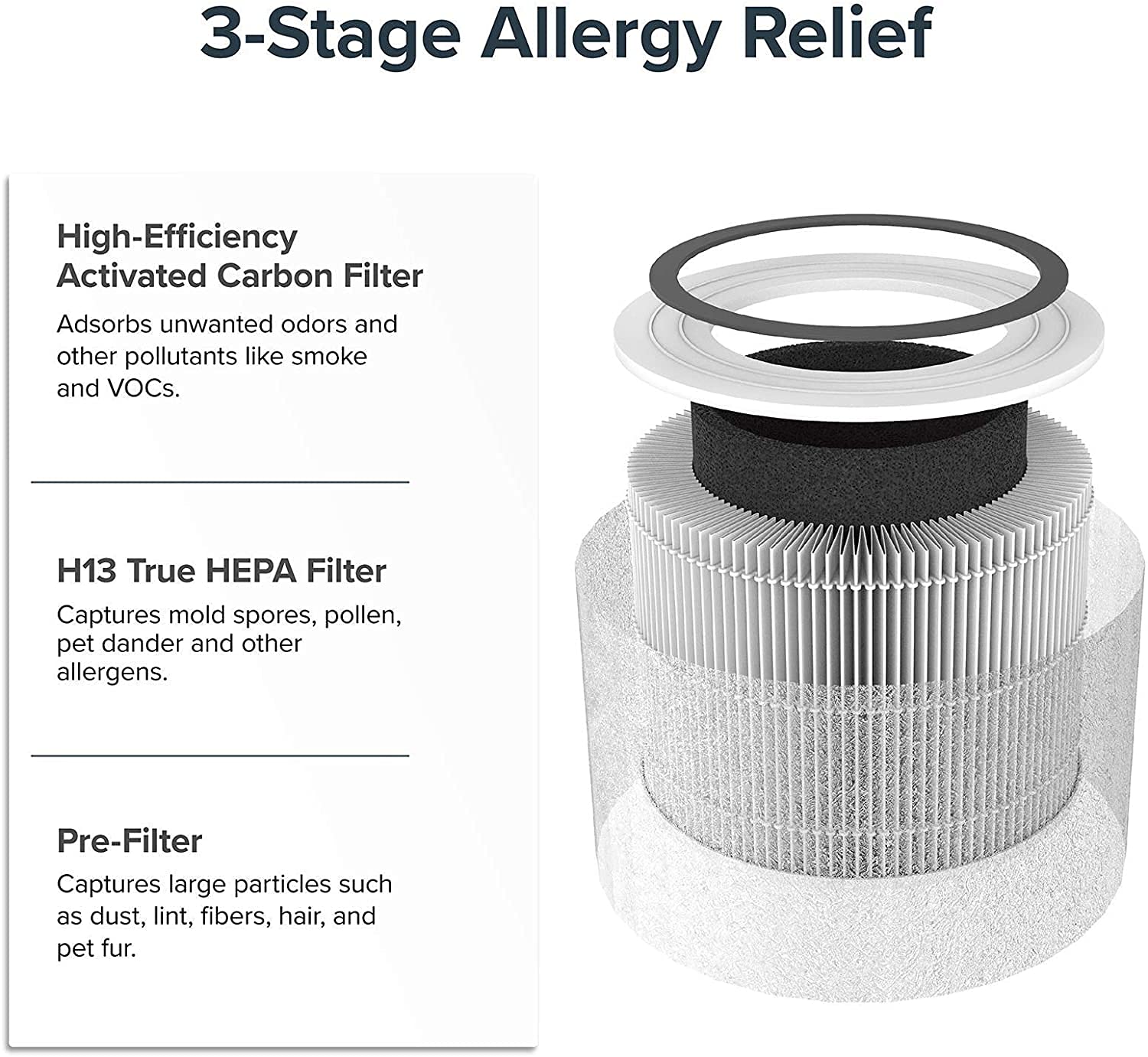 3-Stage Allergy Relief

High-Efficiency Activated Carbon Filter

Adsorbs unwanted odors and other pollutants like smoke and VOCs.

H13 True HEPA Filter

Captures mold spores, pollen, pet dander and other allergens.

Pre-Filter

Captures large particles such as dust, lint, fibers, hair, and pet fur.