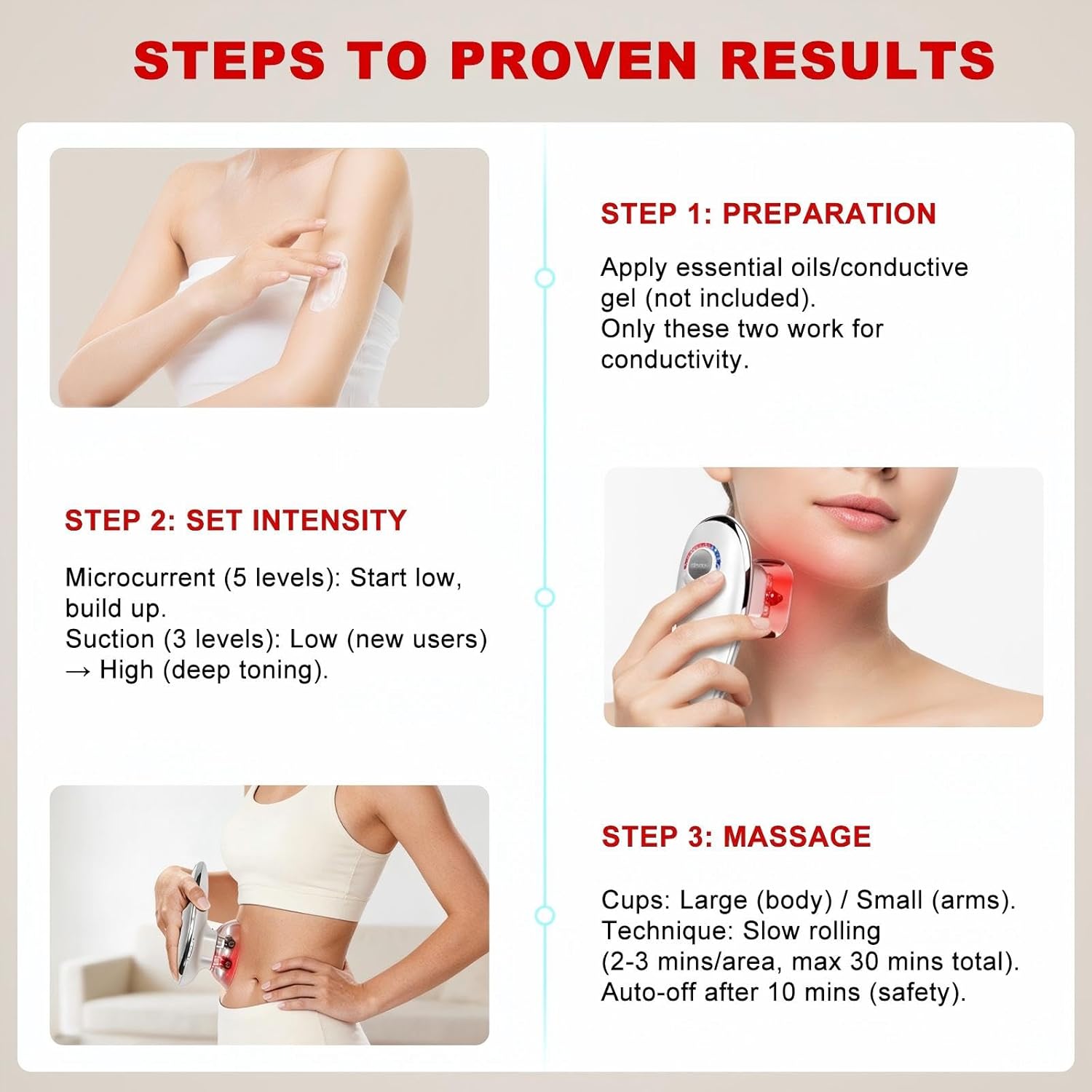 STEPS TO PROVEN RESULTS

STEP 1: PREPARATION

Apply essential oils/conductive gel (not included).
Only these two work for conductivity.

STEP 2: SET INTENSITY

Microcurrent (5 levels): Start low, build up.
Suction (3 levels): Low (new users) → High (deep toning).

STEP 3: MASSAGE

Cups: Large (body) / Small (arms).
Technique: Slow rolling (2-3 mins/area, max 30 mins total).
Auto-off after 10 mins (safety).