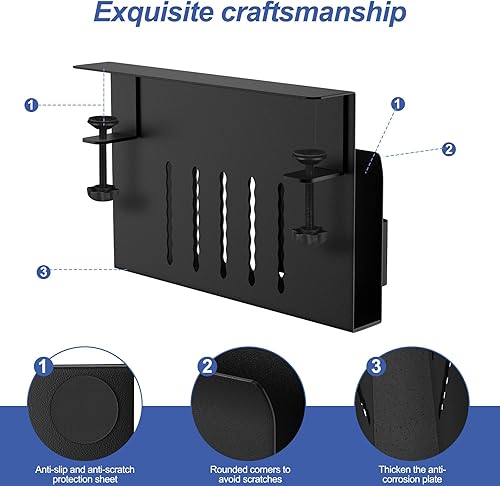 Exquisite craftsmanship

1

1

2

3

1

2

3

Anti-slip and anti-scratch protection sheet

Rounded corners to avoid scratches

Thicken the anti-corrosion plate