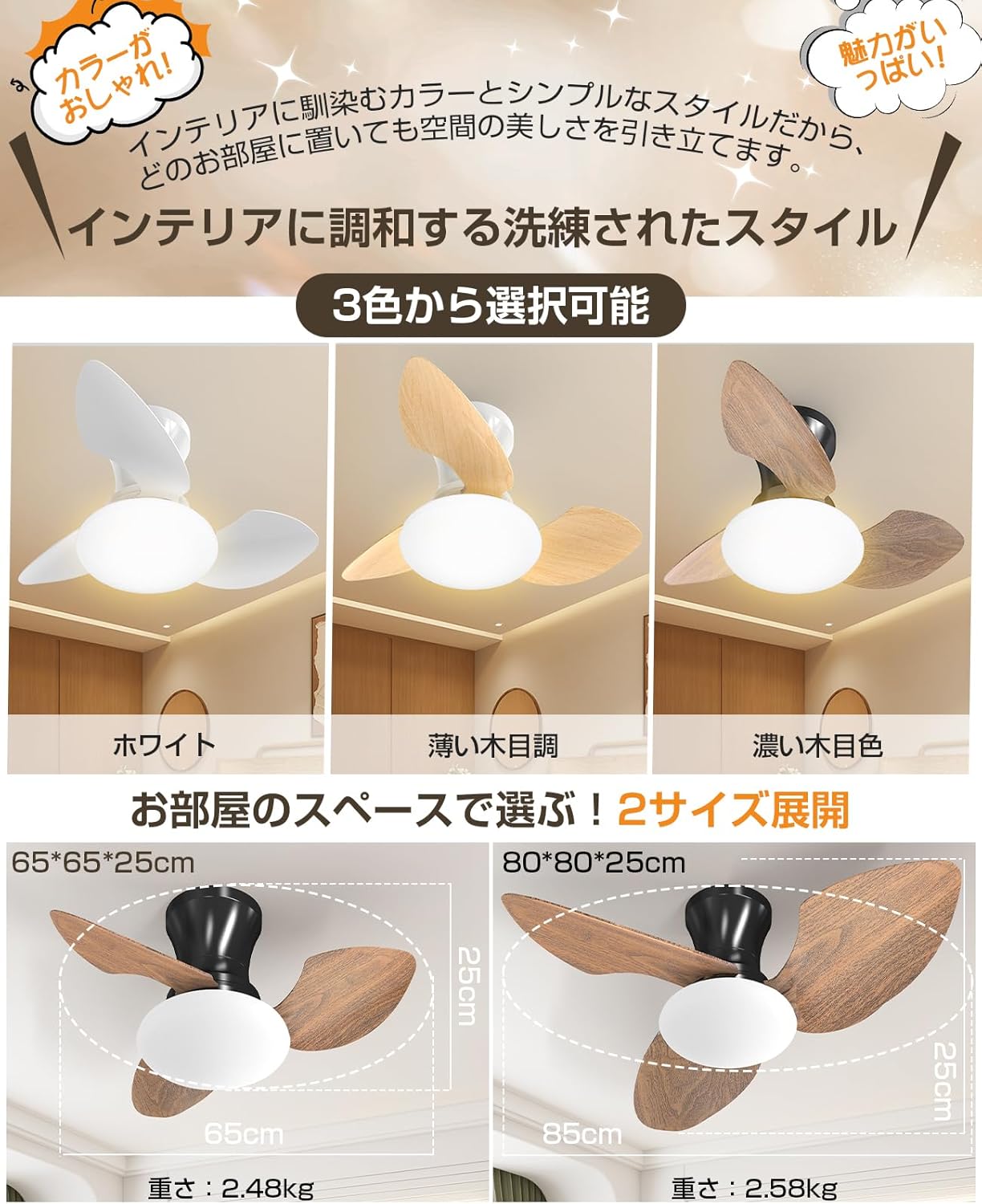 カラーがおしゃれ!

魅力がいっぱい!

インテリアに馴染むカラーとシンプルなスタイルだから、どのお部屋に置いても空間の美しさを引き立てます。

インテリアに調和する洗練されたスタイル

3色から選択可能

ホワイト

薄い木目調

濃い木目色

お部屋のスペースで選ぶ！2サイズ展開

65*65*25cm

25cm

65cm

重さ：2.48kg

80*80*25cm

25cm

85cm

重さ：2.58kg