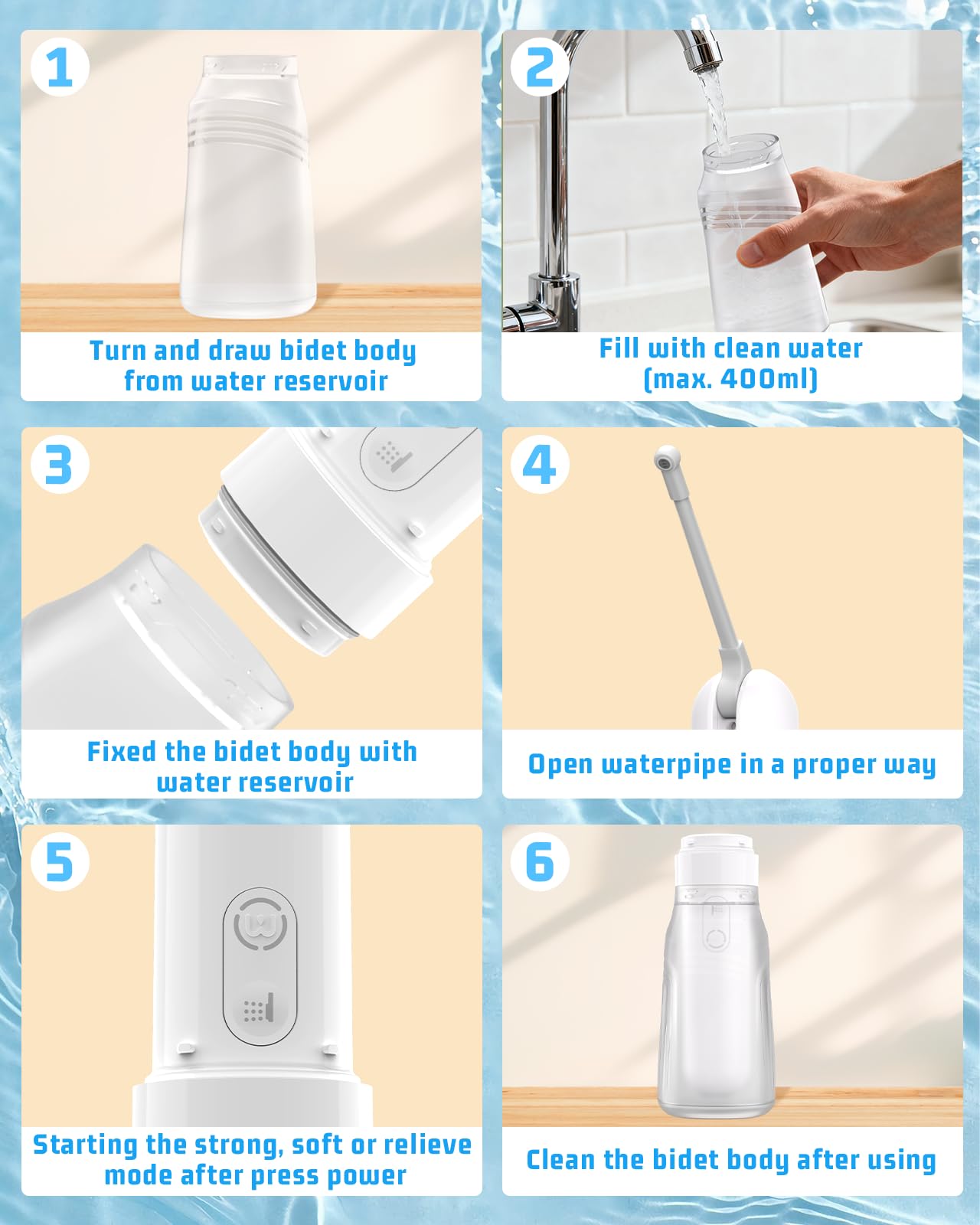 1

Turn and draw bidet body from water reservoir

2

Fill with clean water (max. 400ml)

3

Fixed the bidet body with water reservoir

4

Open waterpipe in a proper way

5

Starting the strong, soft or relieve mode after press power

6

Clean the bidet body after using