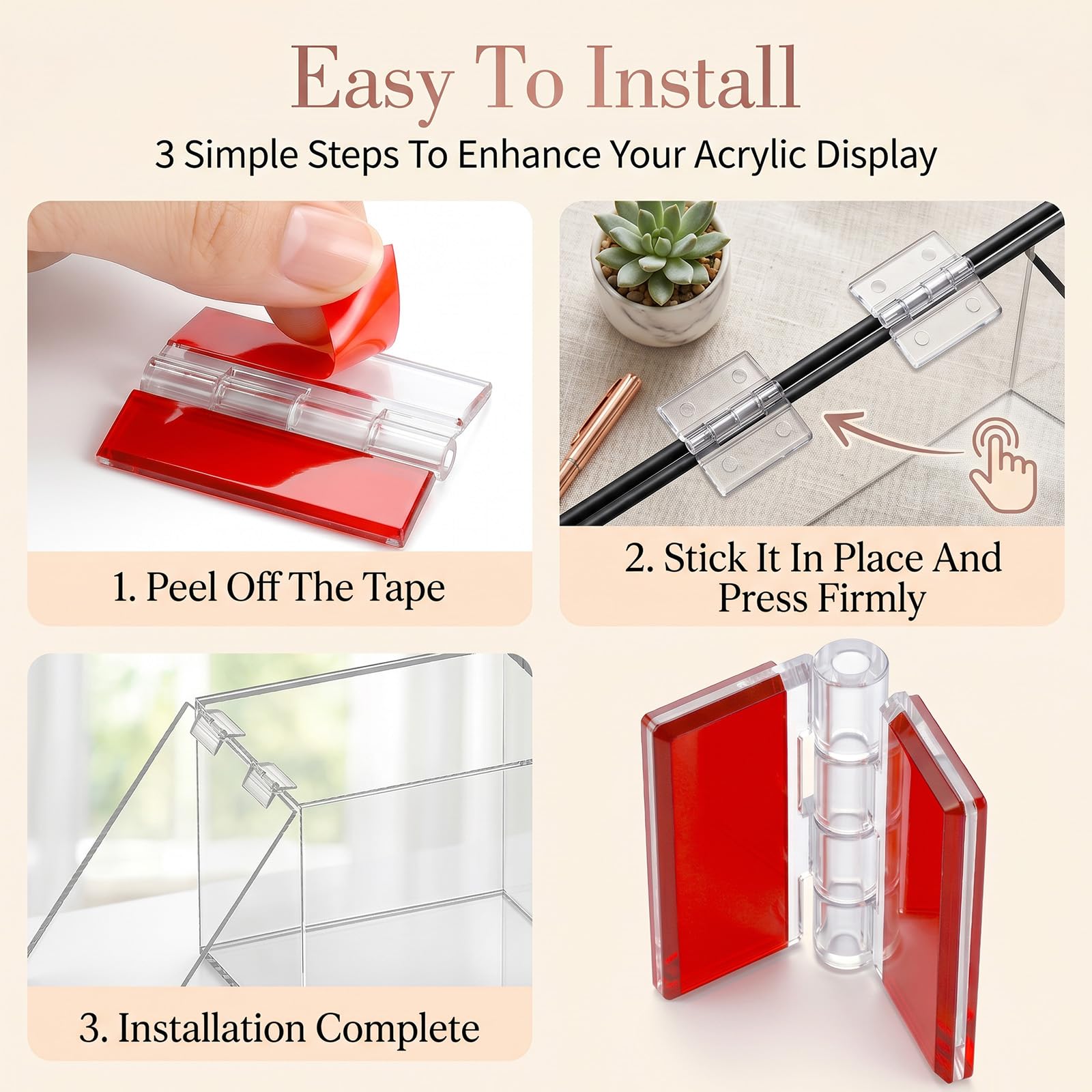 Easy To Install

3 Simple Steps To Enhance Your Acrylic Display

1. Peel Off The Tape

2. Stick It In Place And Press Firmly

3. Installation Complete