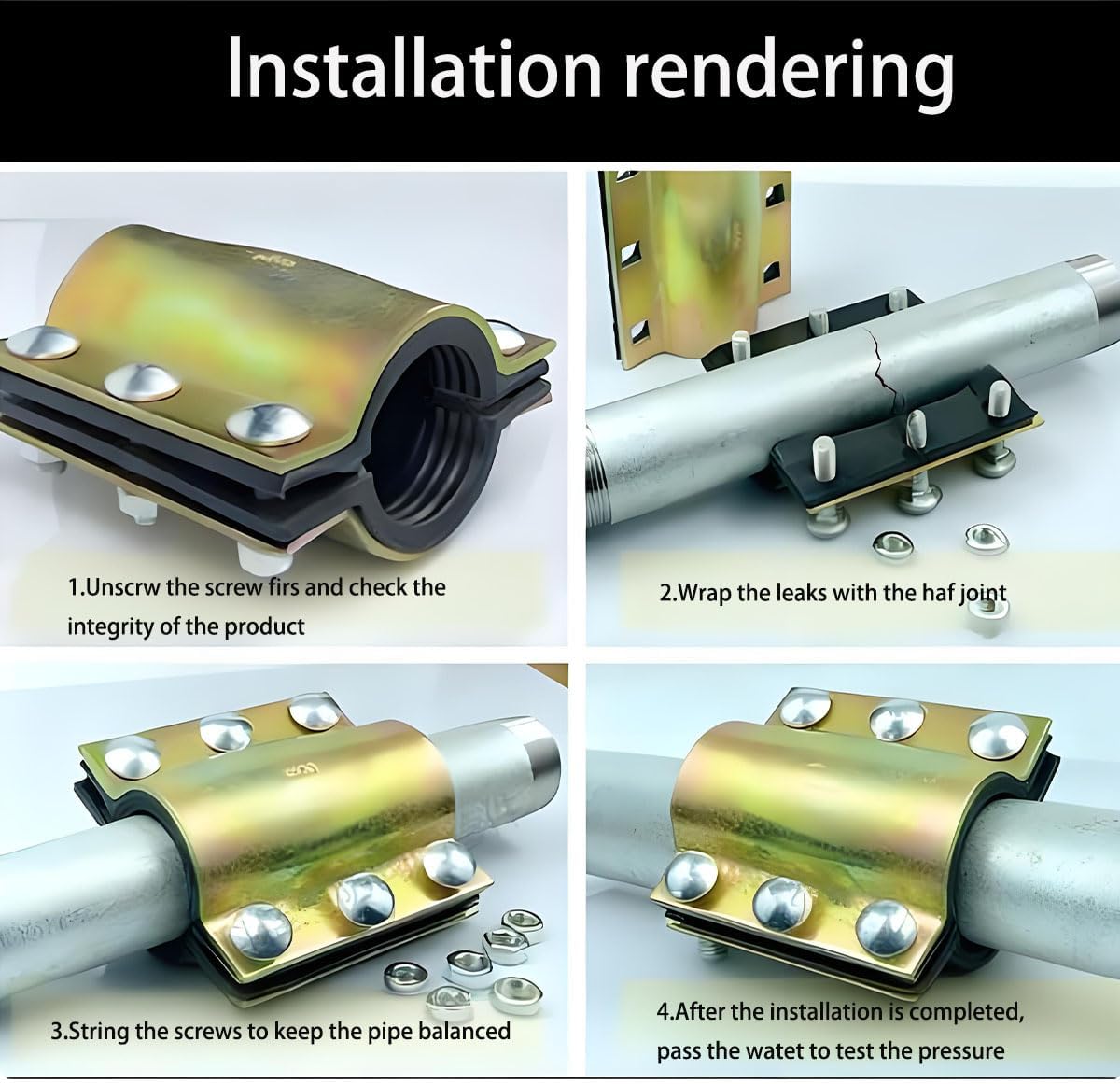 Installation rendering

1.Unscrw the screw firs and check the integrity of the product

2.Wrap the leaks with the haf joint

3.String the screws to keep the pipe balanced

4.After the installation is completed, pass the watet to test the pressure