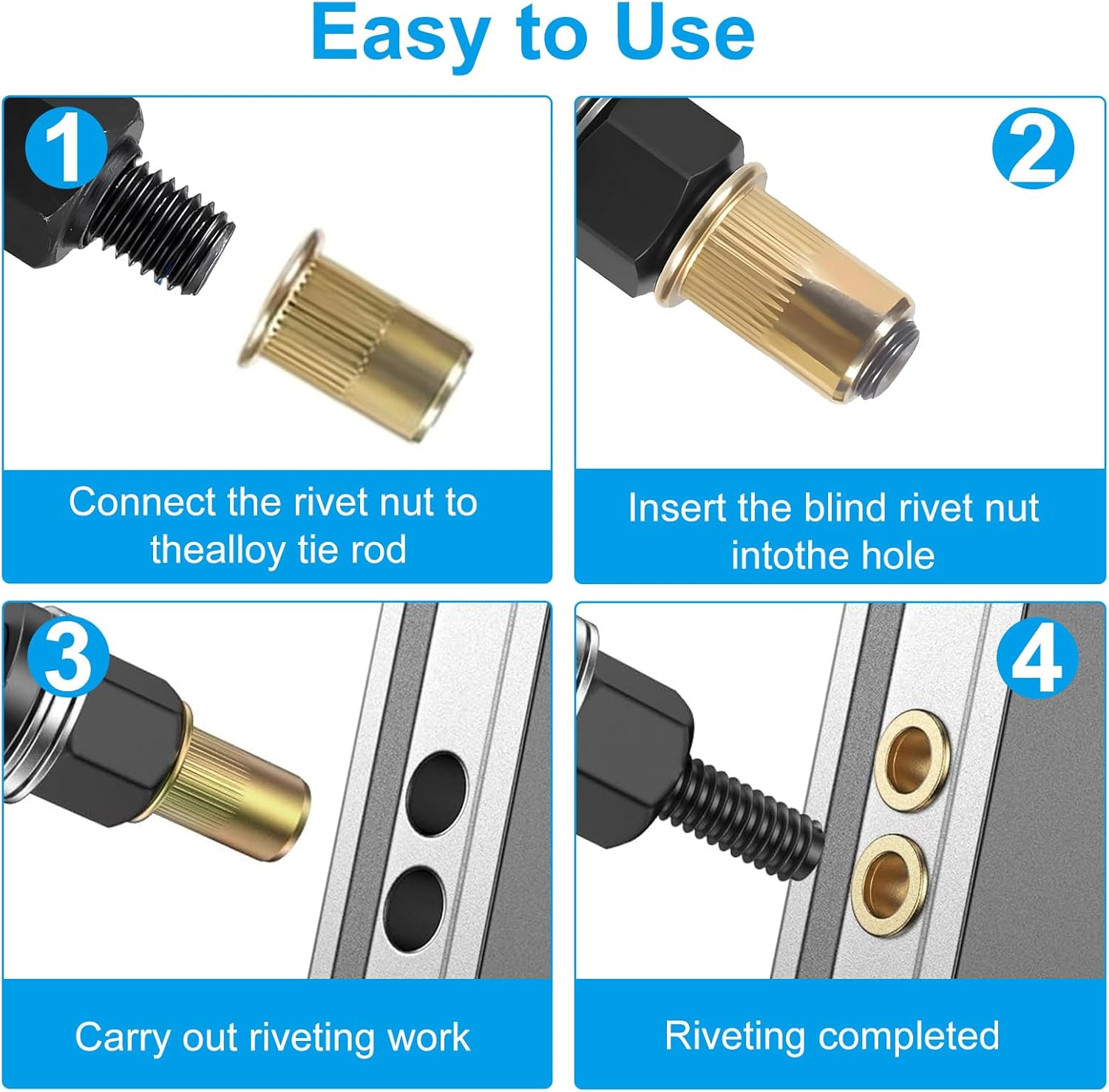 Easy to Use

1

Connect the rivet nut to thealloy tie rod

2

Insert the blind rivet nut intothe hole

3

Carry out riveting work

4

Riveting completed