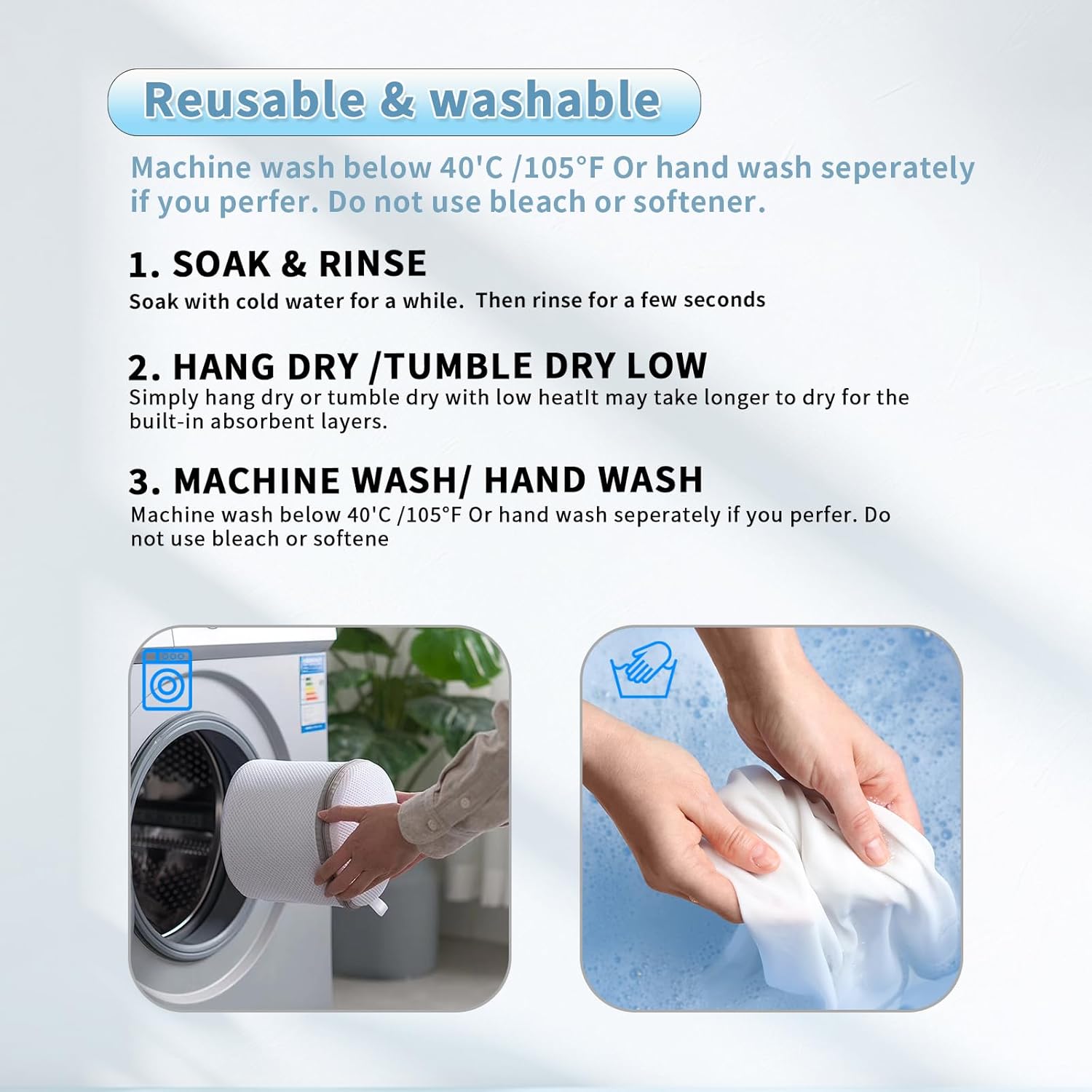 Reusable & washable

Machine wash below 40'C /105°F Or hand wash seperately if you perfer. Do not use bleach or softener.

1. SOAK & RINSE
Soak with cold water for a while. Then rinse for a few seconds

2. HANG DRY /TUMBLE DRY LOW
Simply hang dry or tumble dry with low heatIt may take longer to dry for the built-in absorbent layers.

3. MACHINE WASH/ HAND WASH
Machine wash below 40'C /105°F Or hand wash seperately if you perfer. Do not use bleach or softene